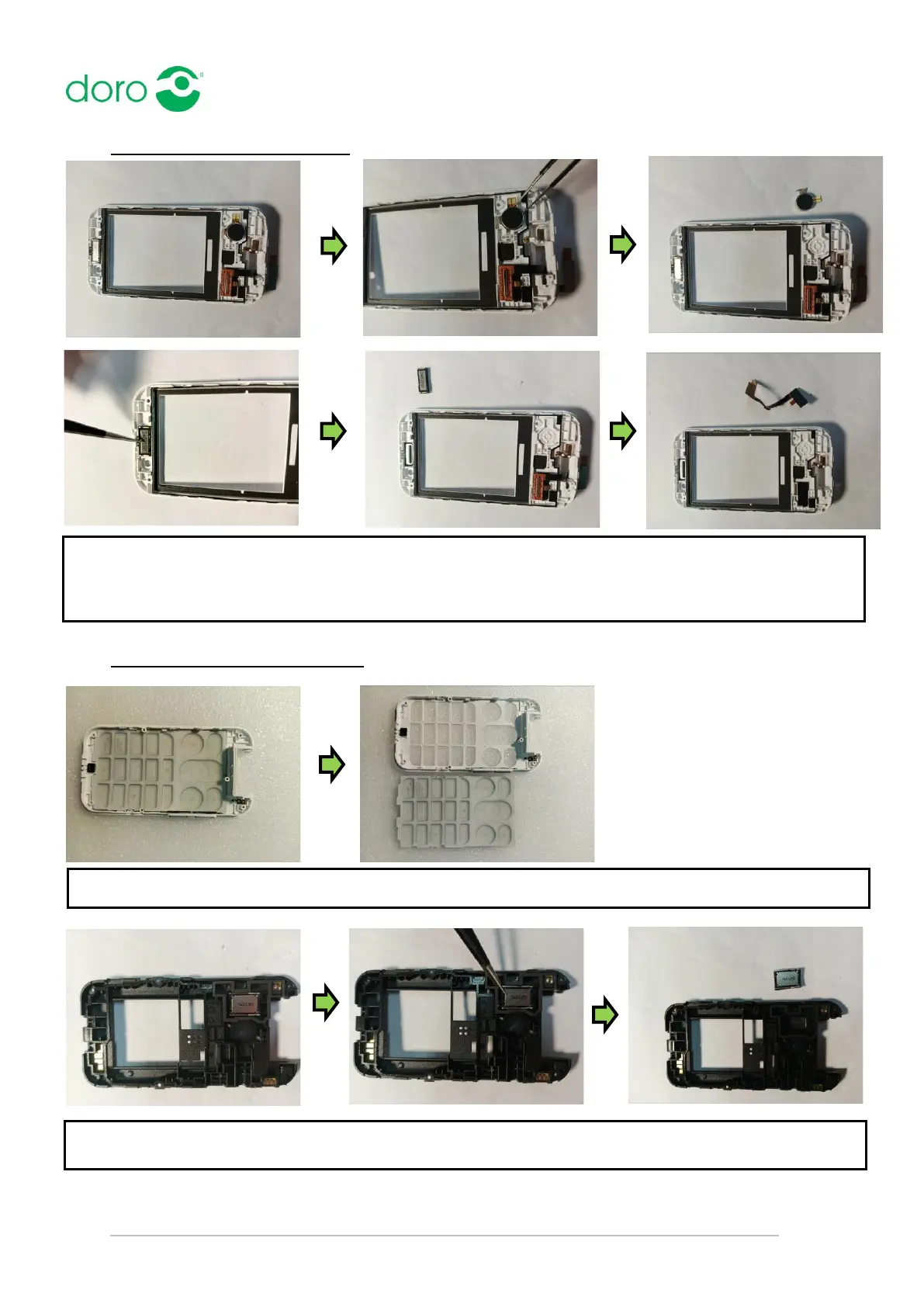 doro