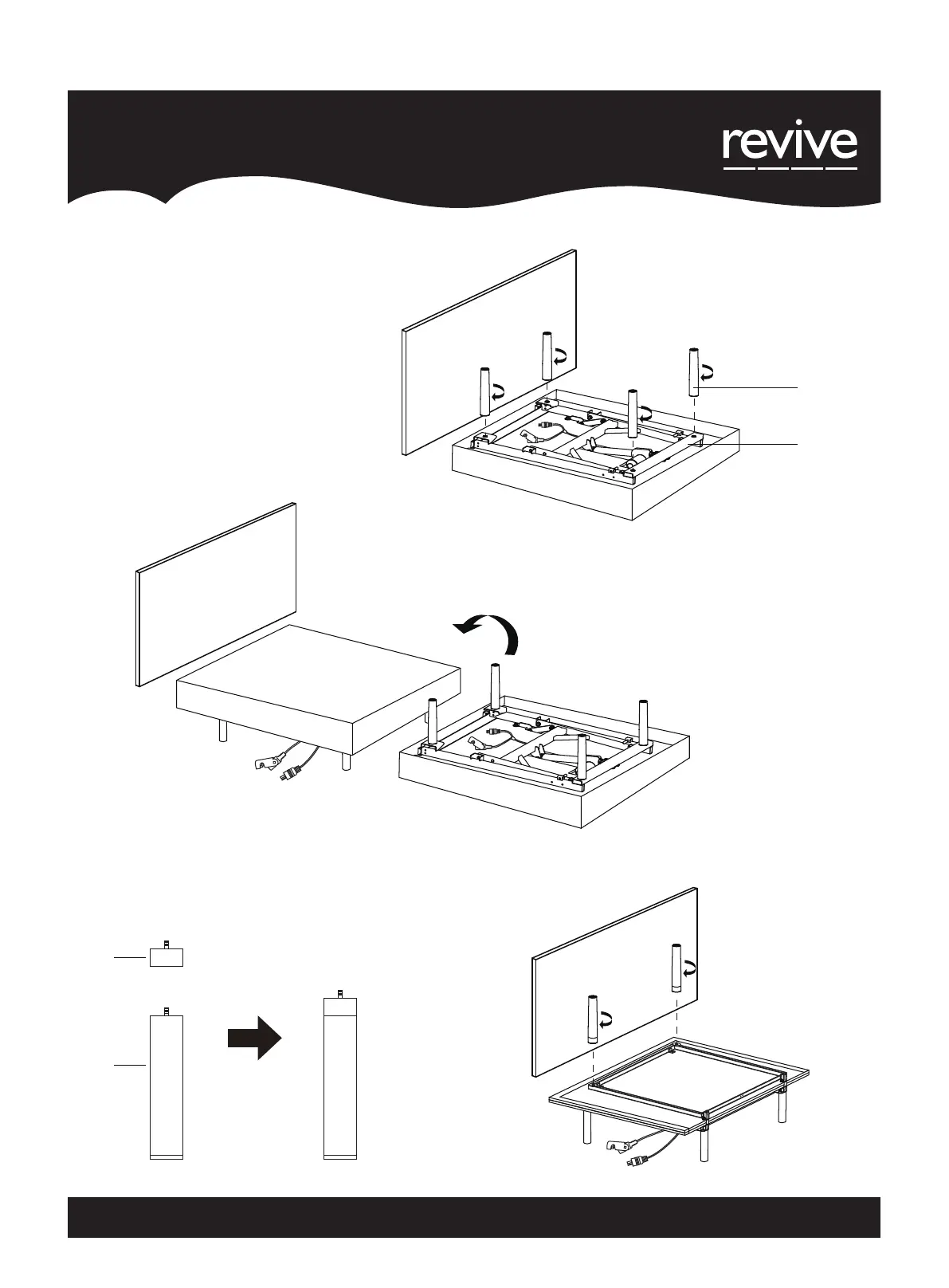 revive