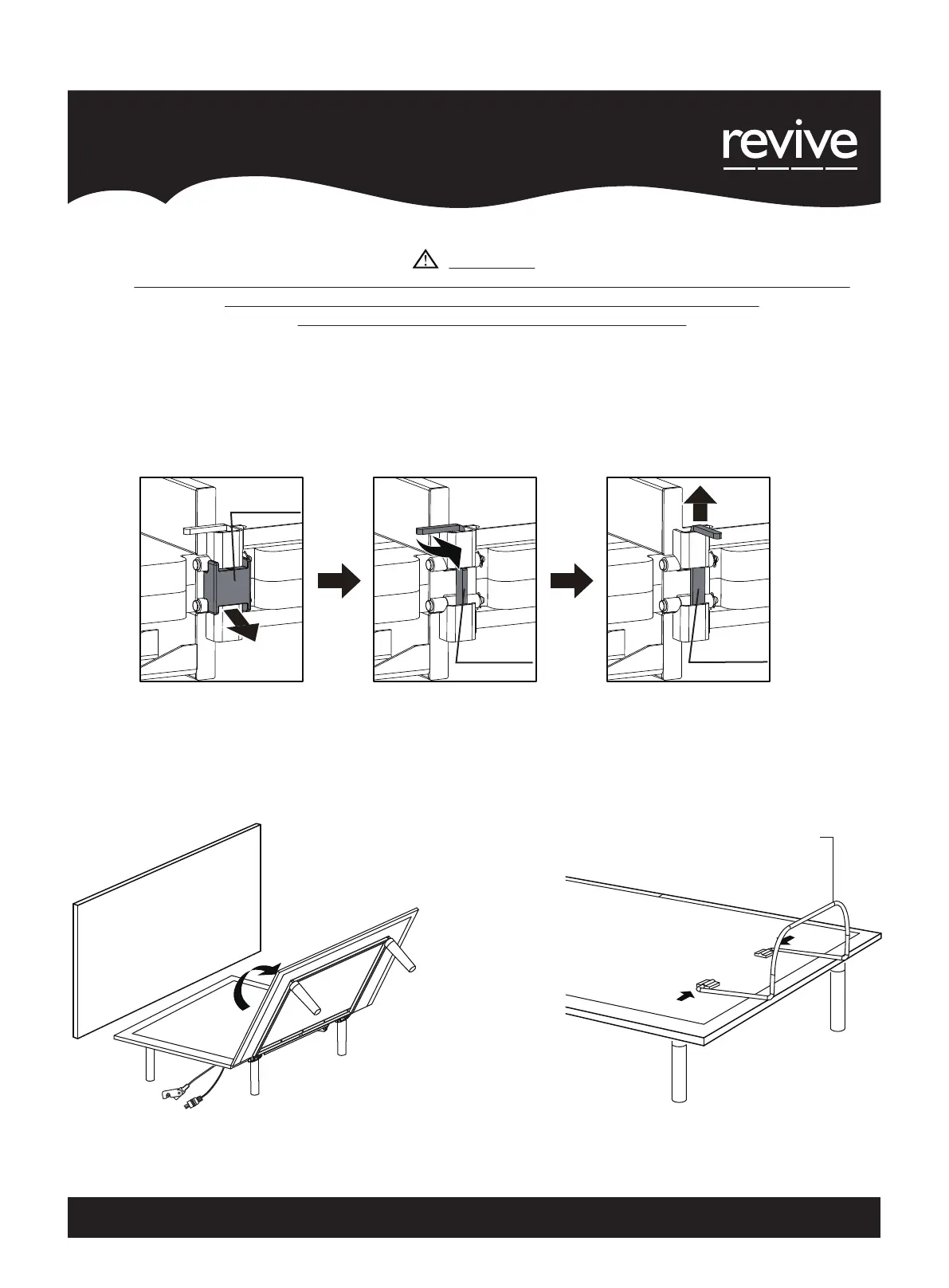 revive