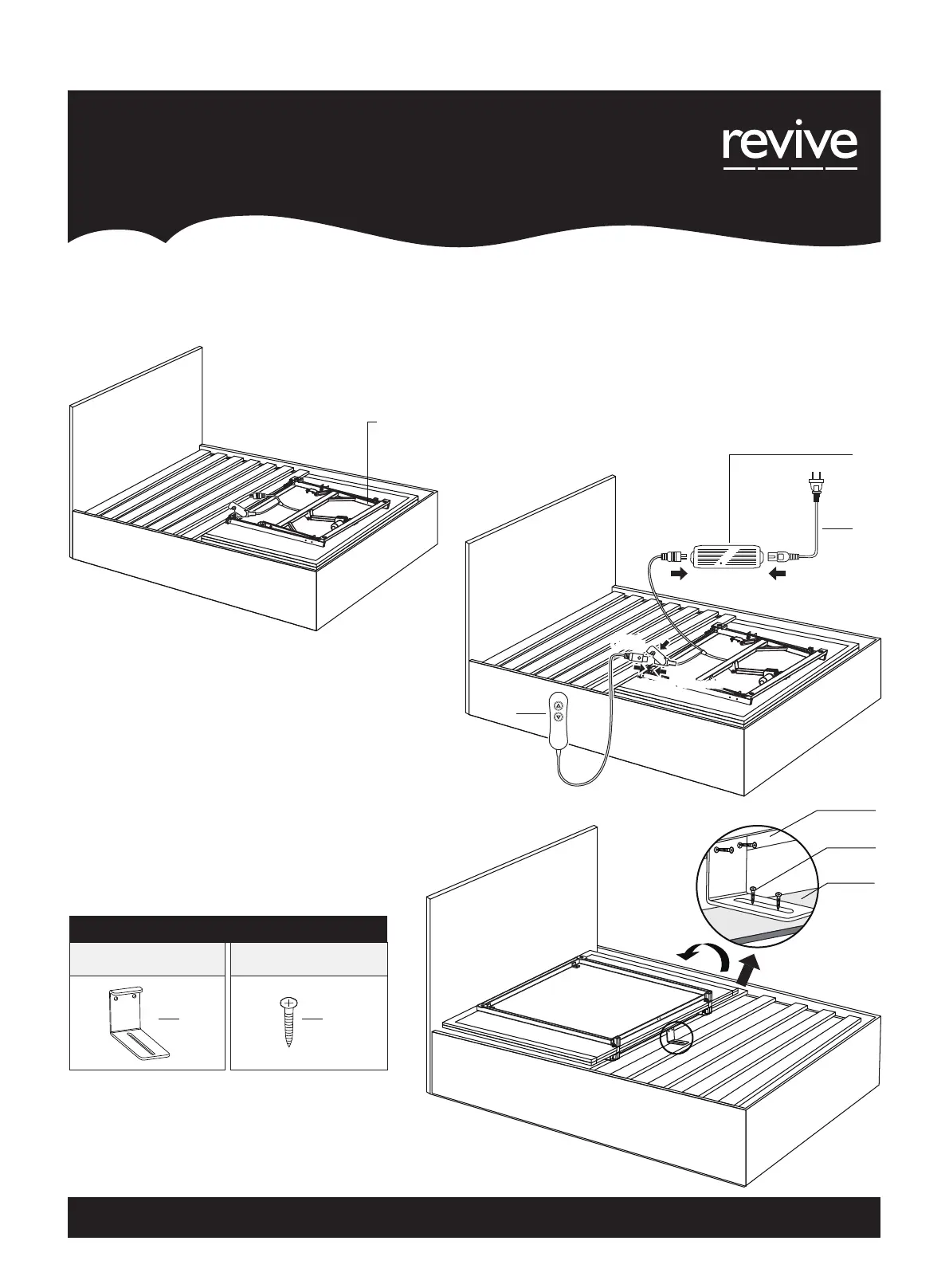 revive