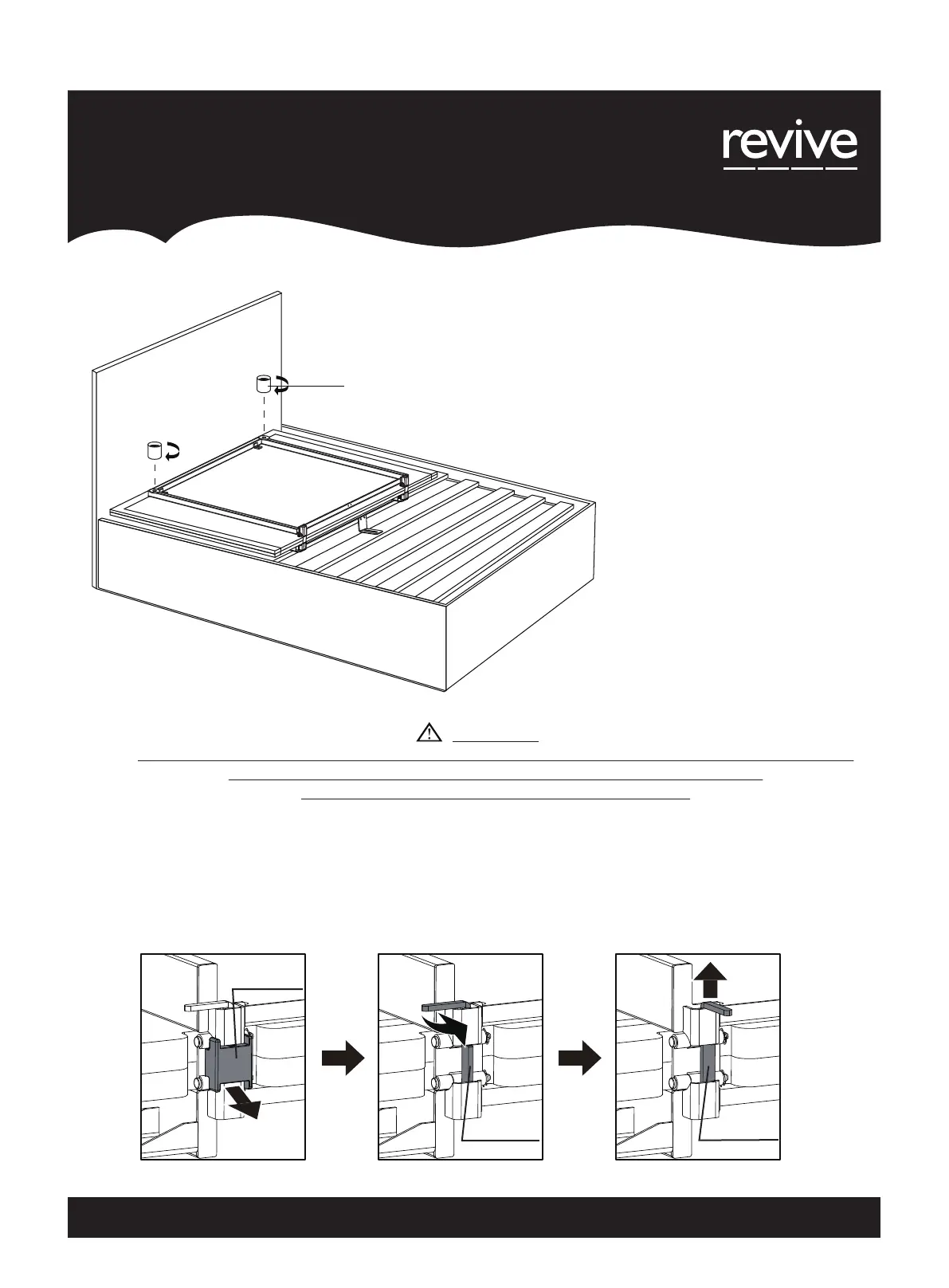 revive