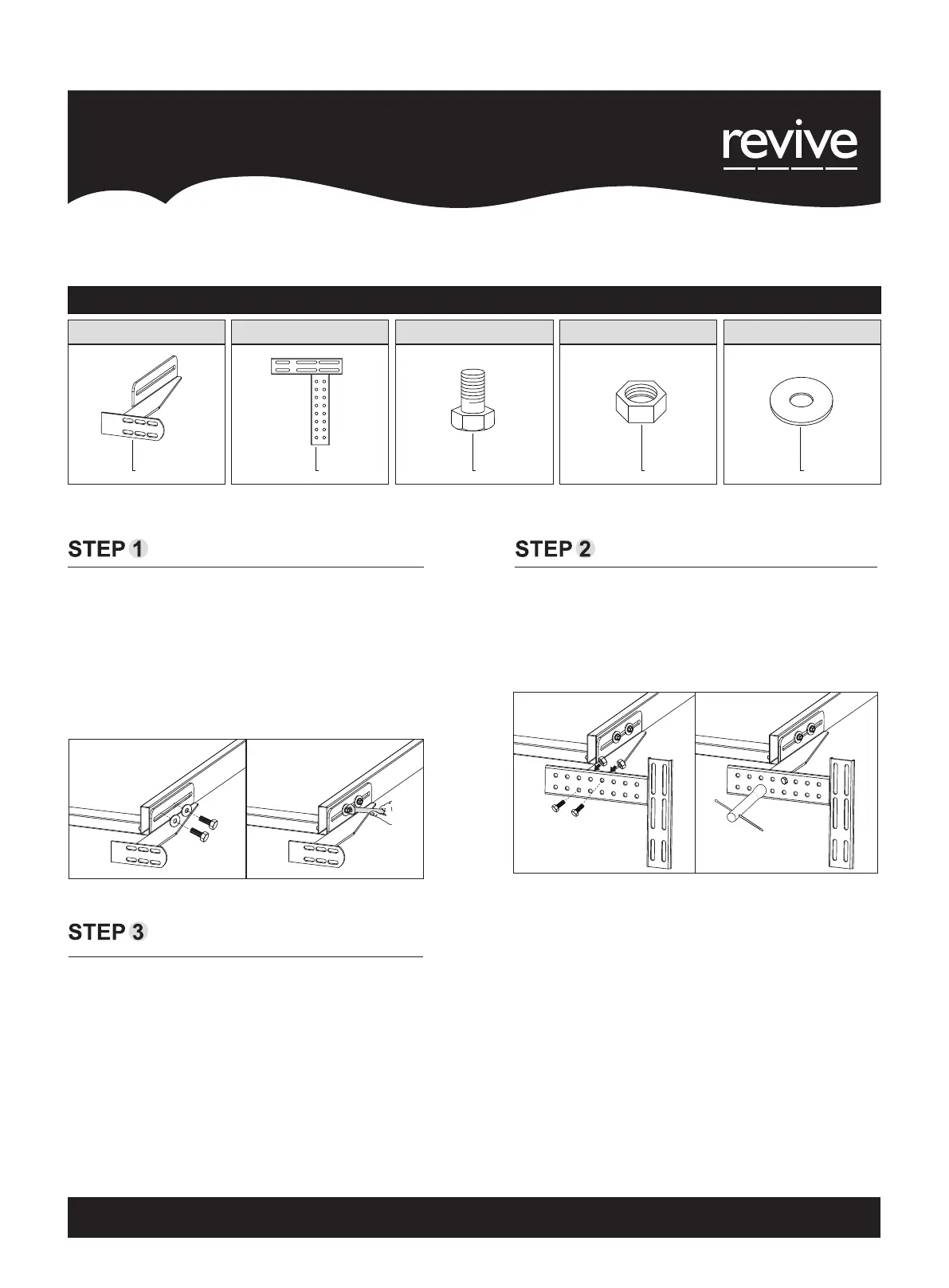 revive

STEP 1

STEP 2

STEP 3