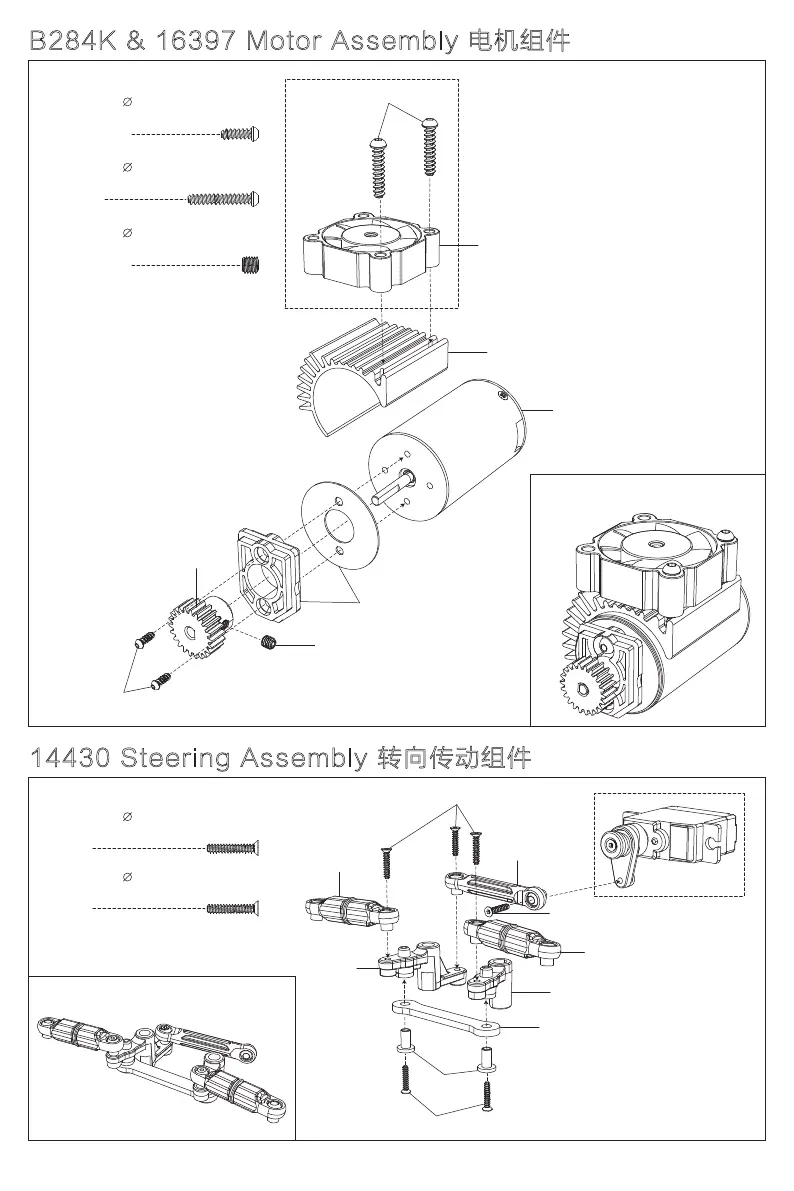 B284K & 16397 Motor Assembly 电机组件

∅

∅

∅

14430 Steering Assembly 转向传动组件

∅

∅