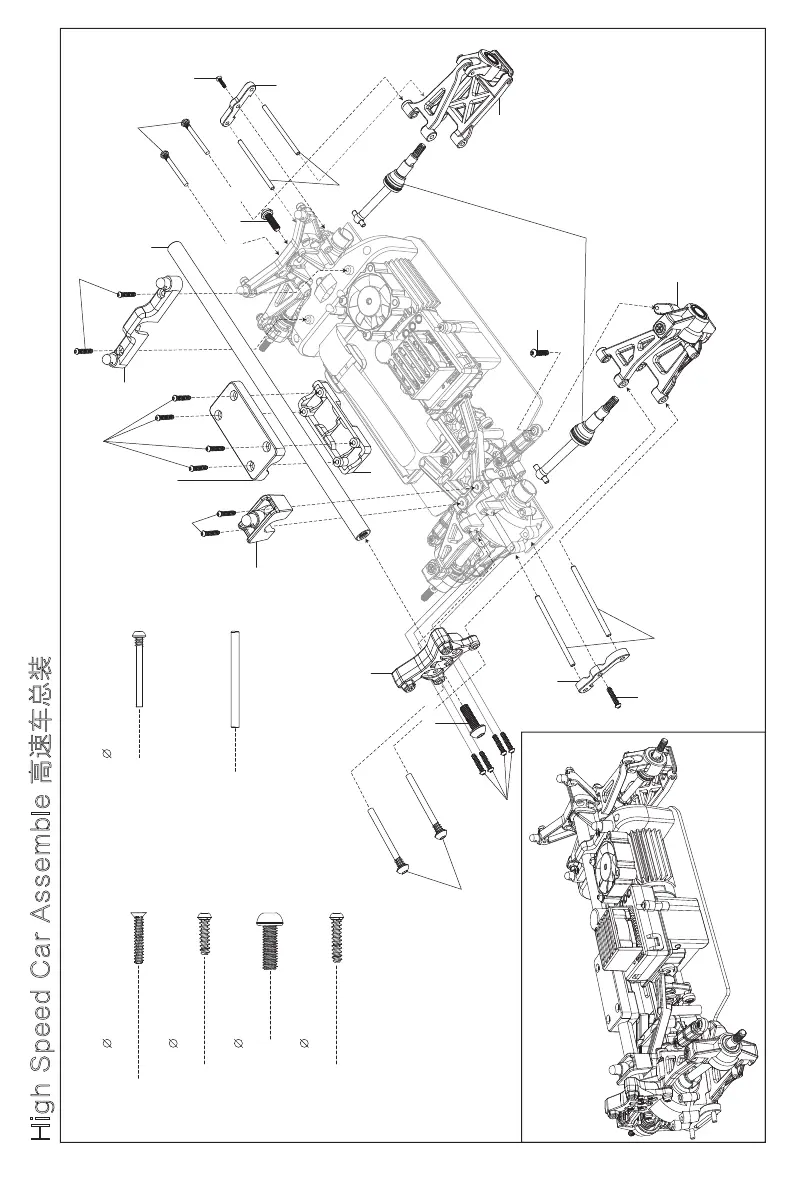 High Speed Car Assemble 高速车总装

∅

∅

∅

∅

∅