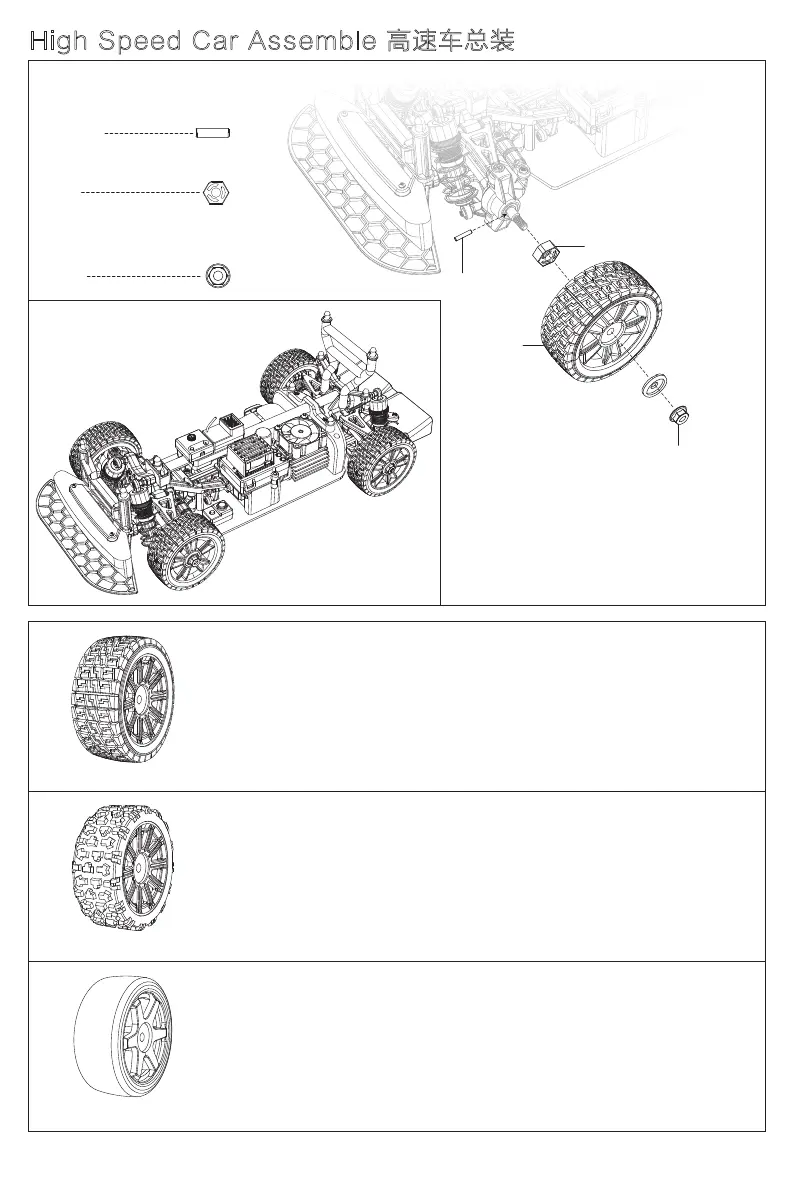 High Speed Car Assemble 高速车总装