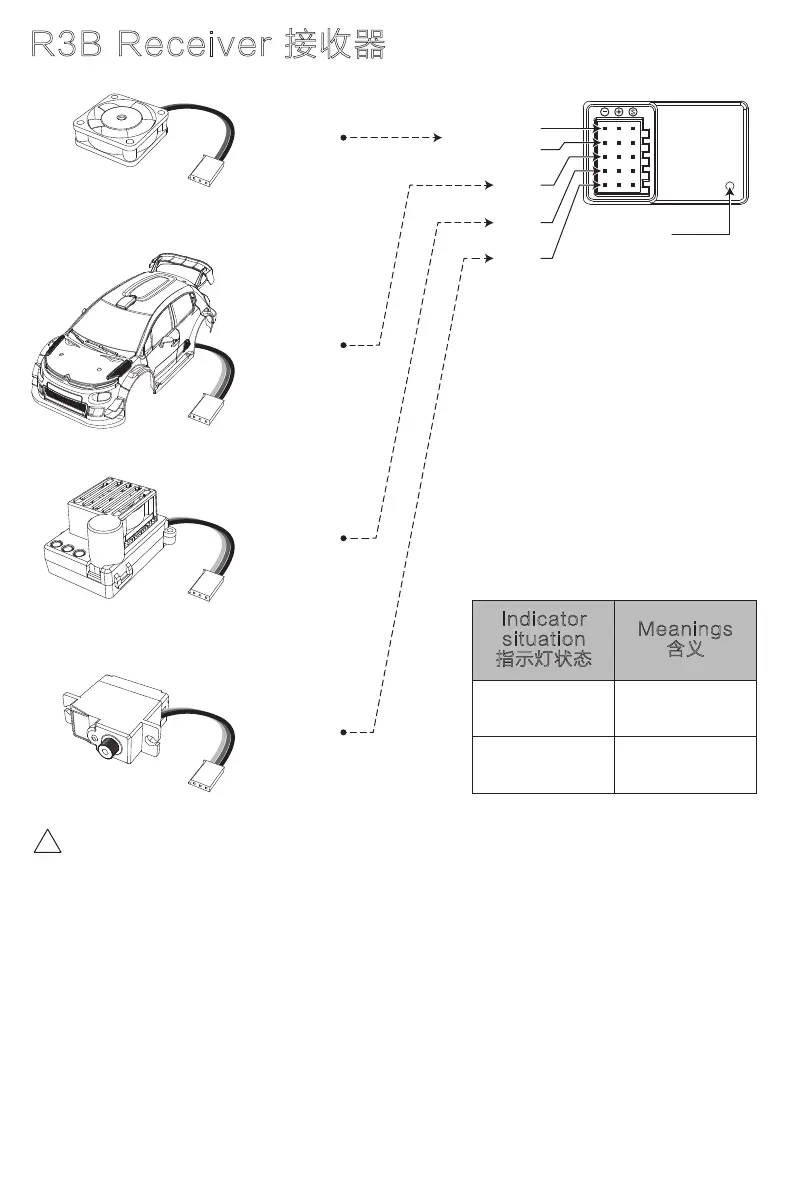 R3B Receiver 接收器

− + S

| Indicator situation 指示灯状态 | Meanings 含义 |
|---|---|
| | |
| | |