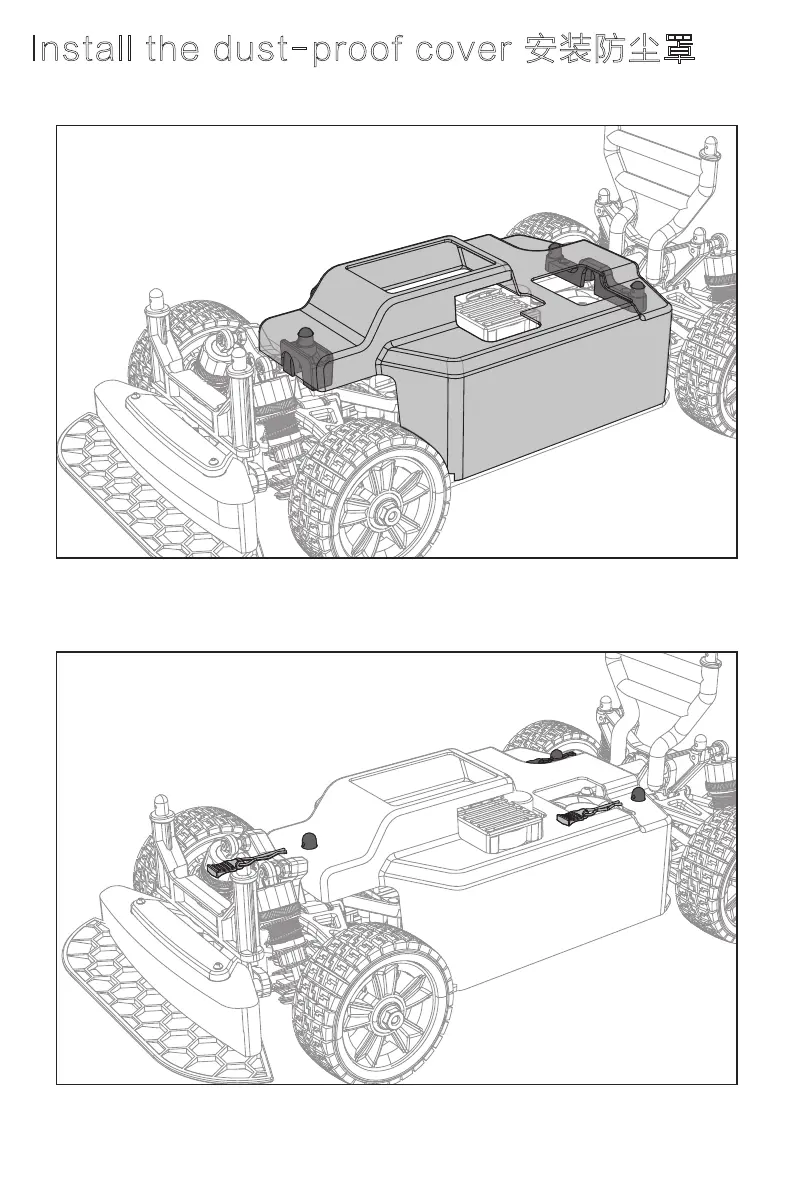 Install the dust-proof cover 安装防尘罩