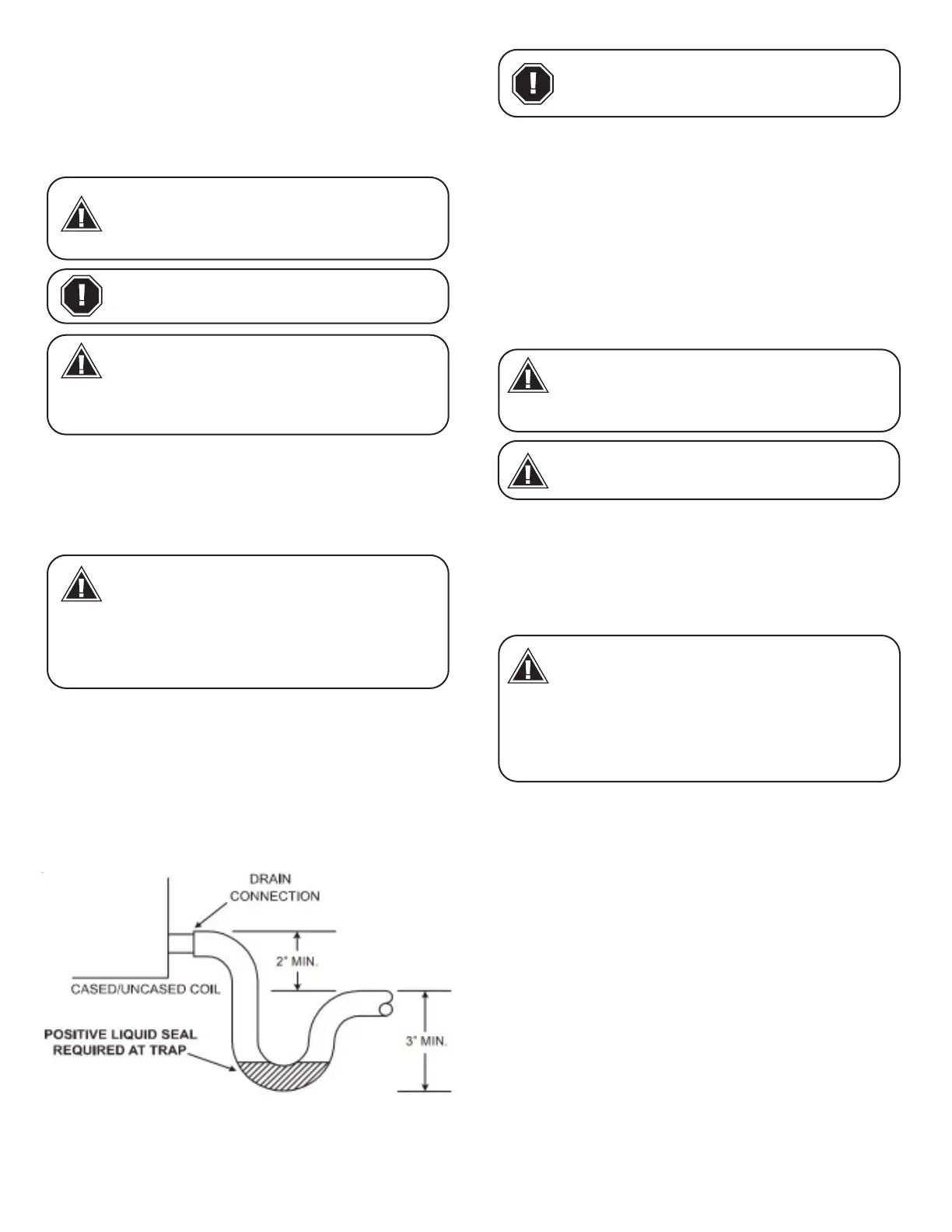 DRAIN CONNECTION

2" MIN.

CASED/UNCASED COIL

POSITIVE LIQUID SEAL REQUIRED AT TRAP

3" MIN.