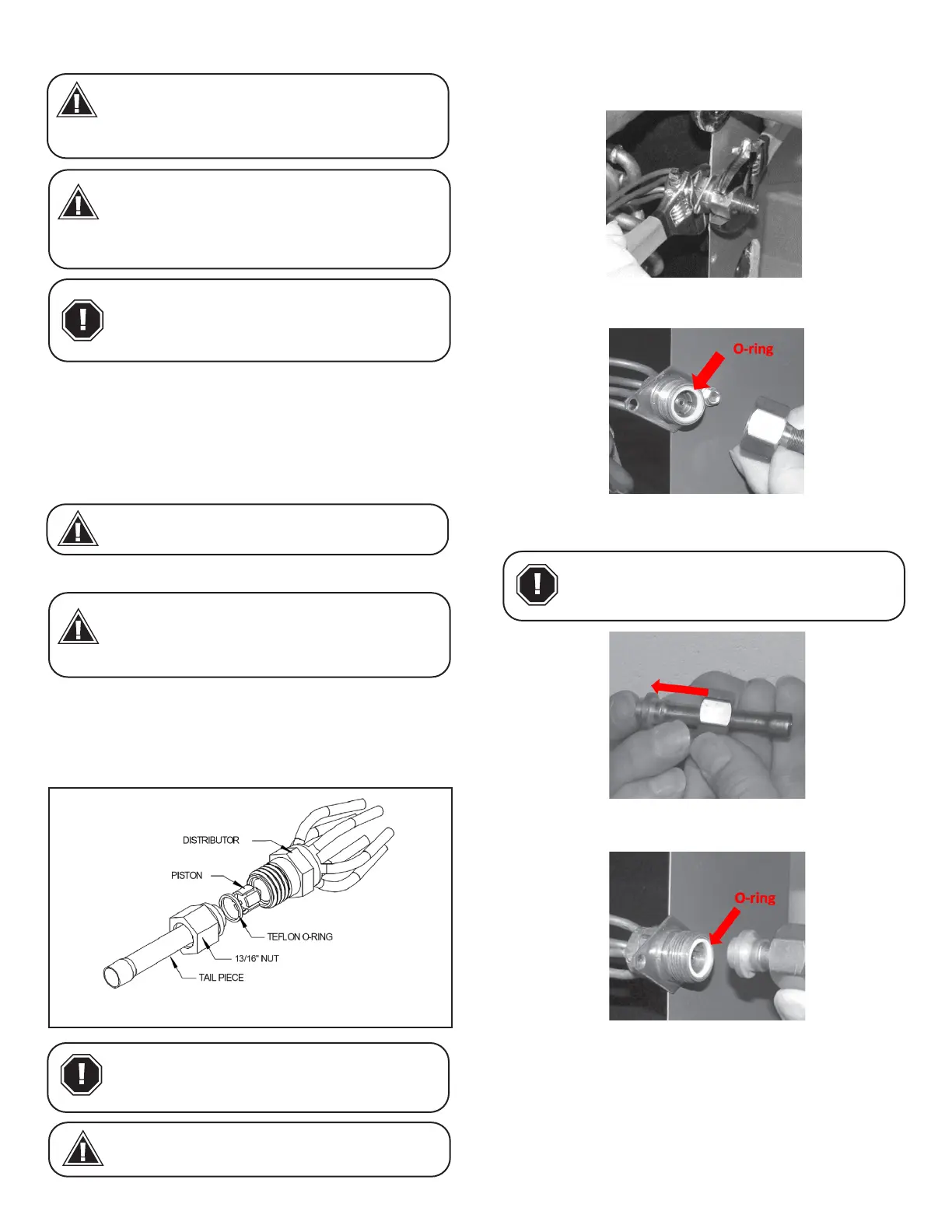 O-ring

DISTRIBUTOR

PISTON

TEFLON O-RING

13/16" NUT

TAIL PIECE

O-ring