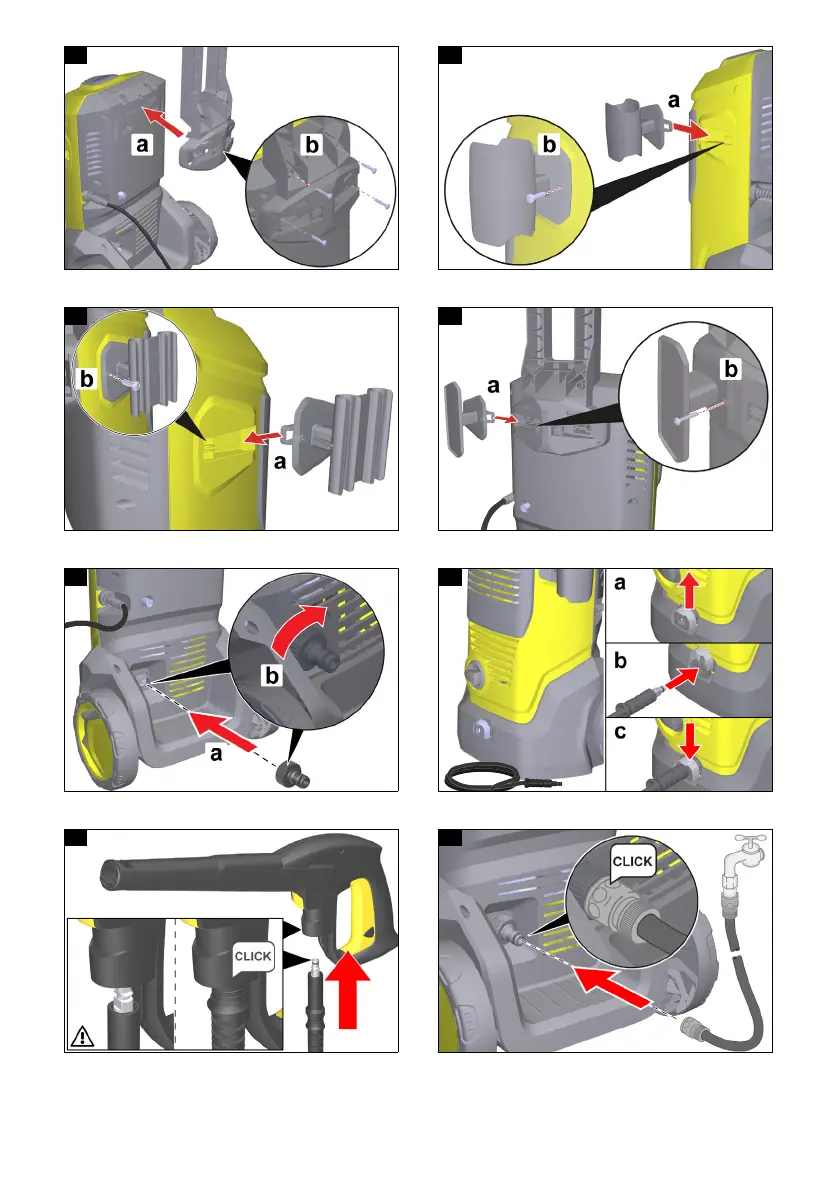 a
b

a
b

b
a

a
b

b
a

a
b
c

CLICK

CLICK