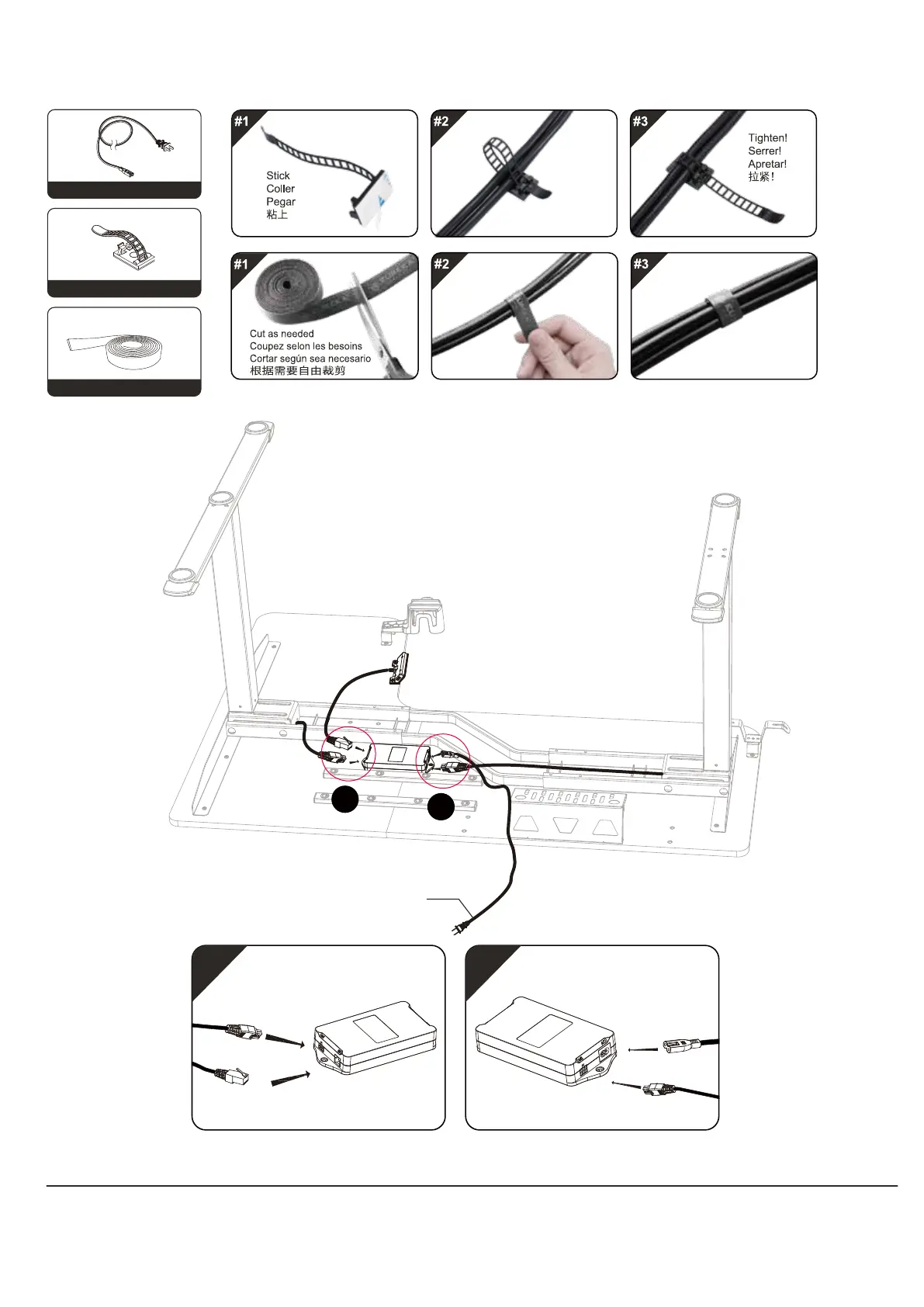 #1
Stick
Coller
Pegar
粘上

#2

#3
Tighten!
Serrer!
Apretar!
拉紧!

#1
Cut as needed
Coupez selon les besoins
Cortar según sea necesario
根据需要自由裁剪

#2

#3