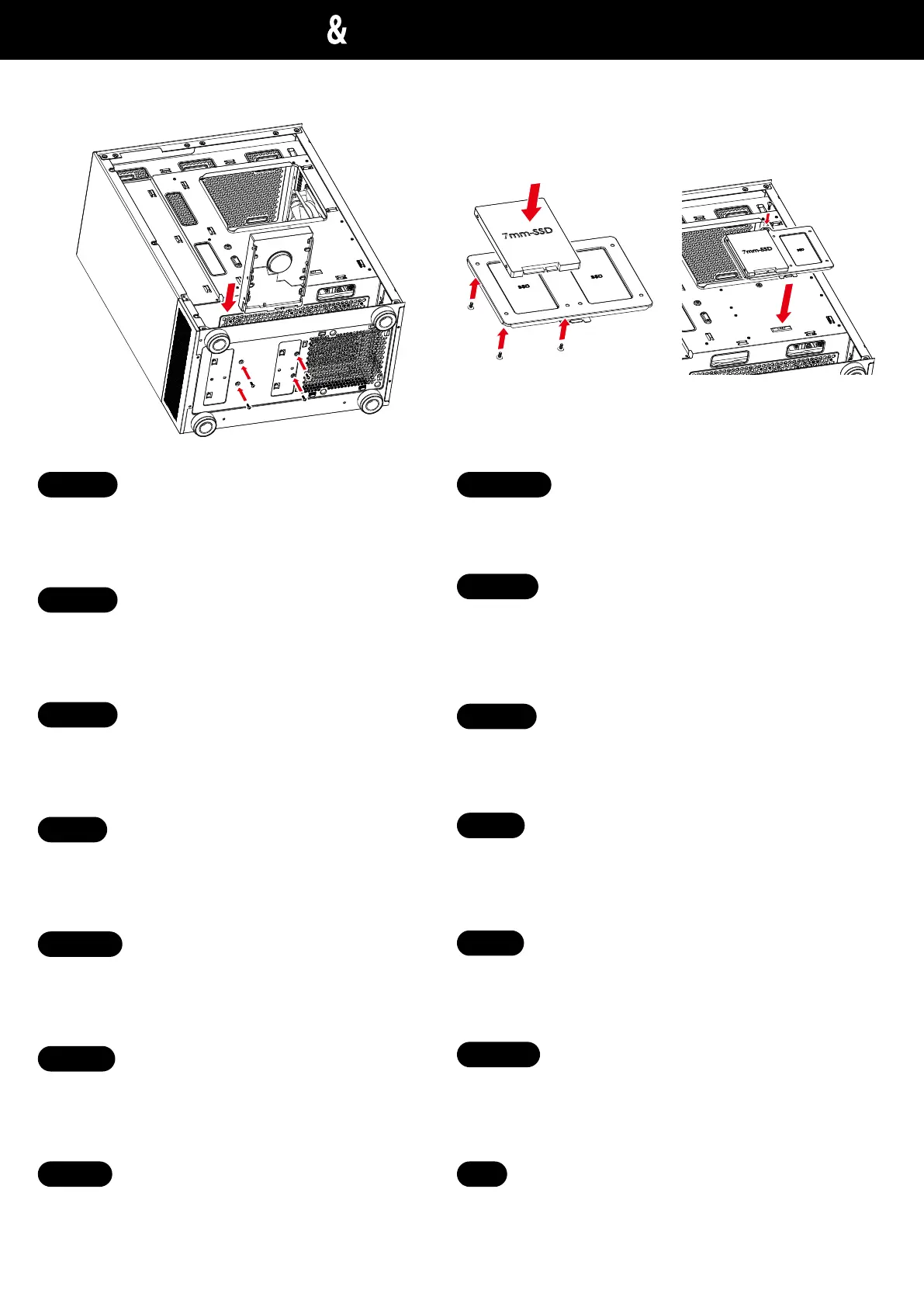 &

7mm-SSD

SSD

SSD

7mm-SSD

SSD