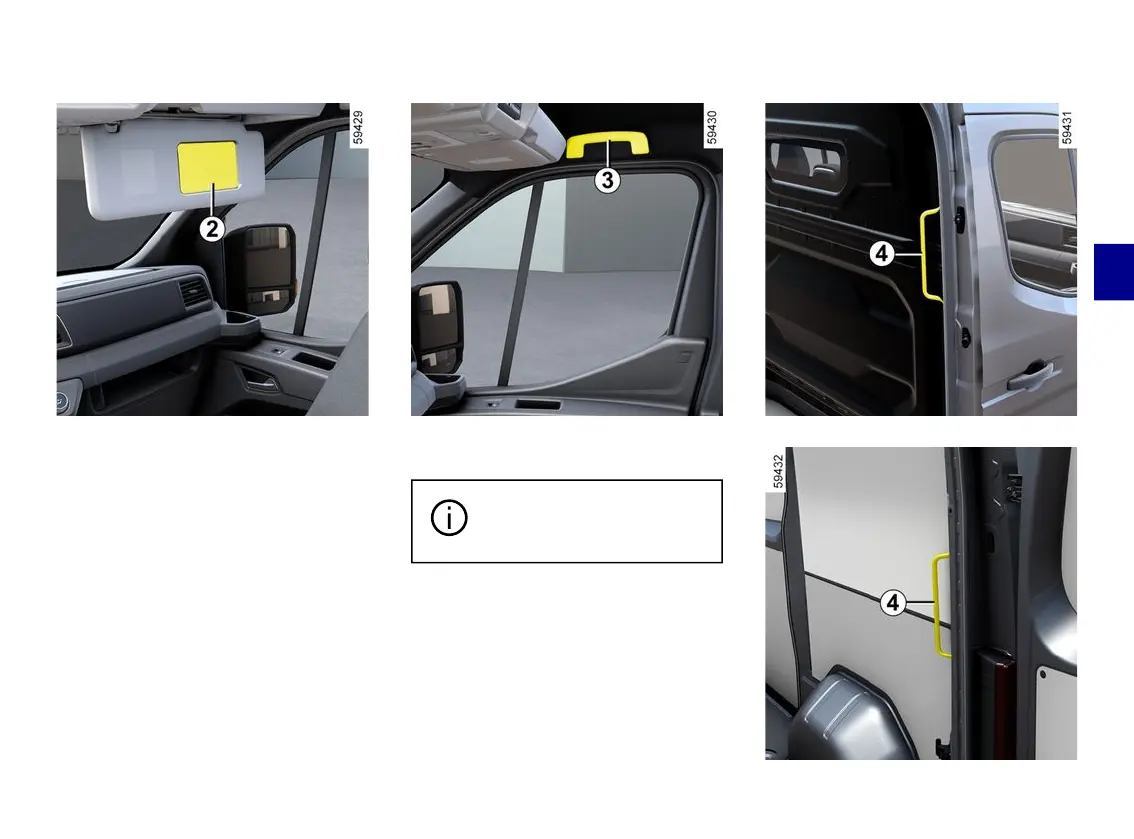 59429

2

59430

3

59431

4

59432

4