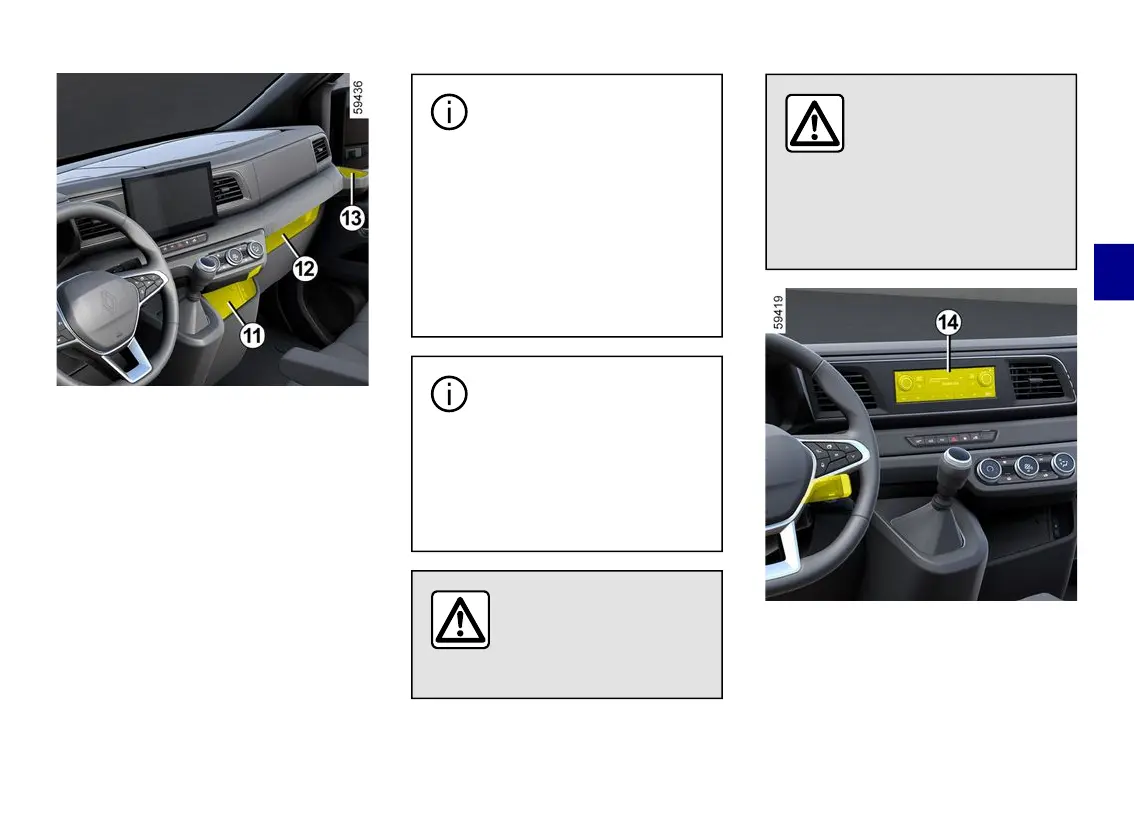 59436

13

12

11

59419

14