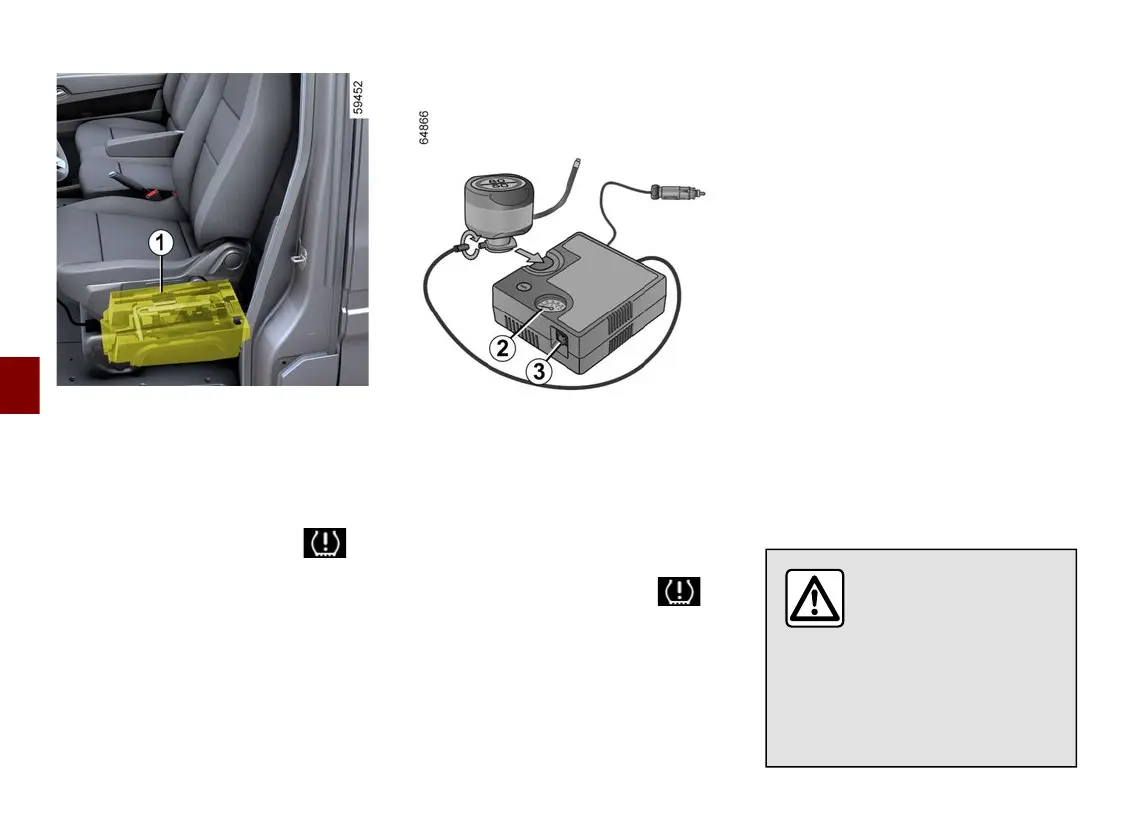 59452

1

64866

2

3