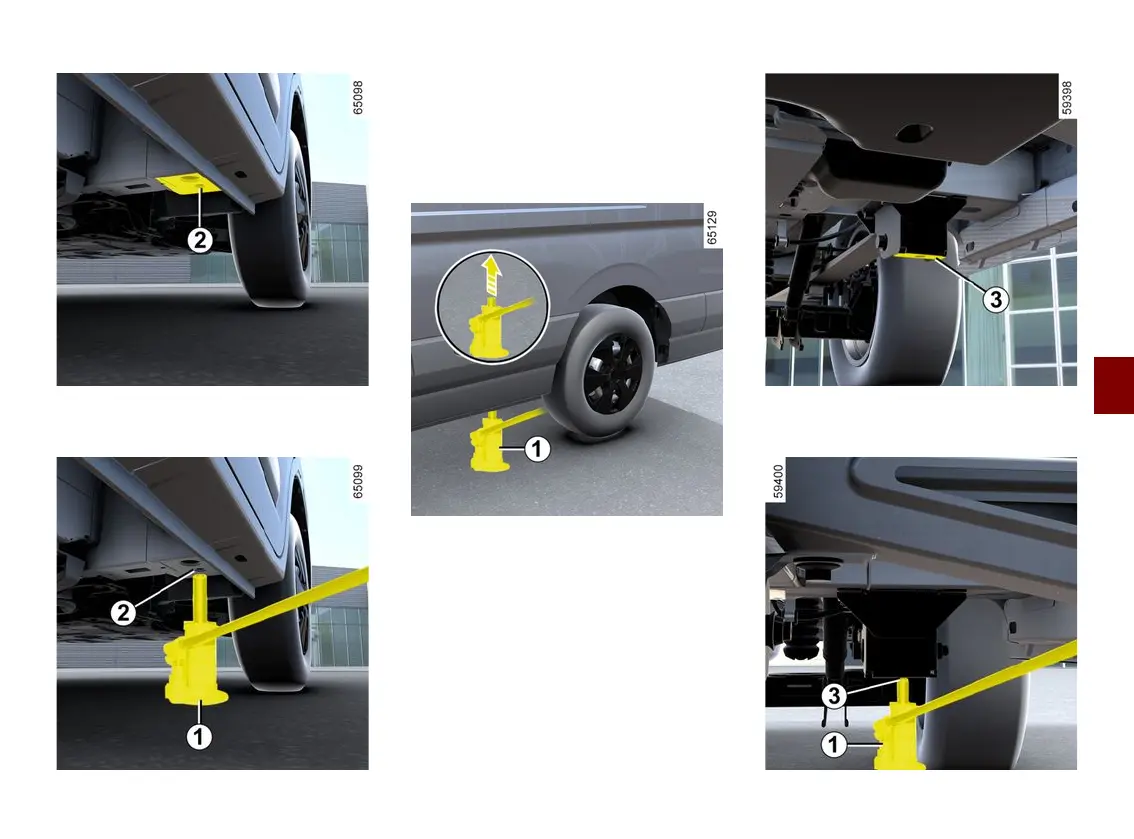 65098

2

65099

2

1

65129

1

59398

3

59400

3

1