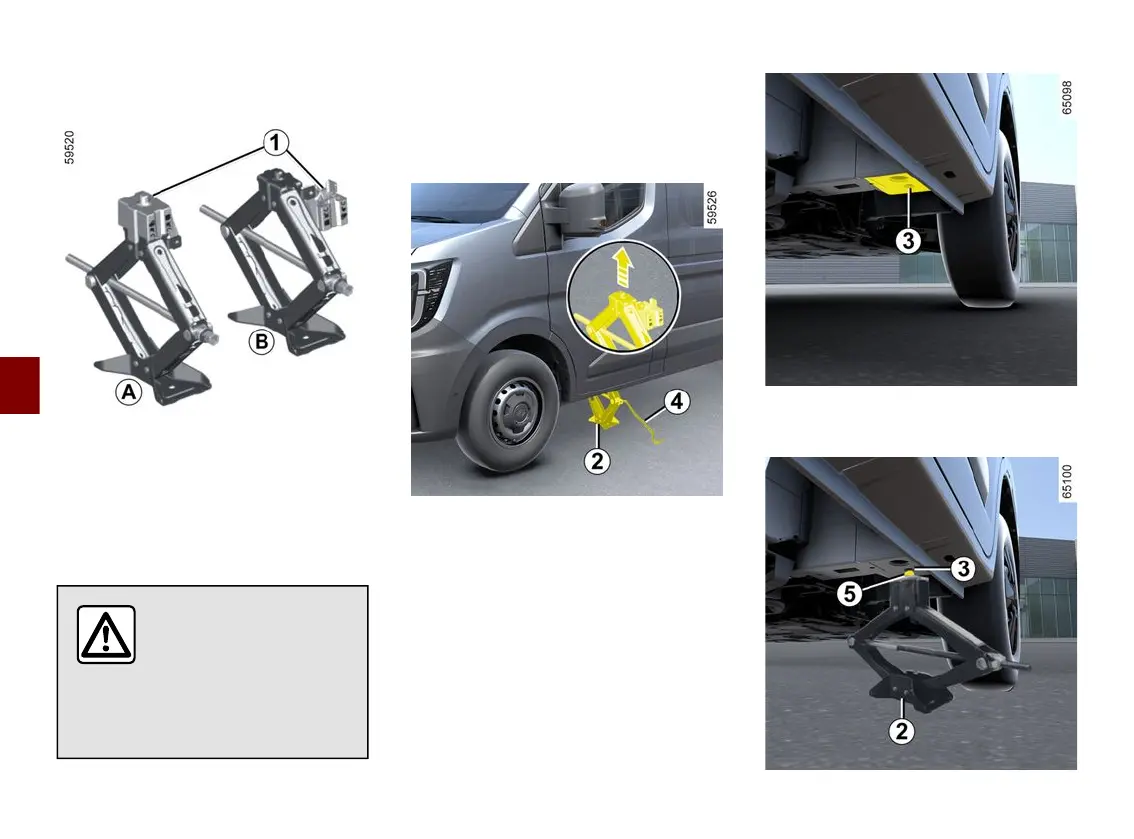 59520

1

A

B

59526

4

2

65098

3

65100

3

5

2