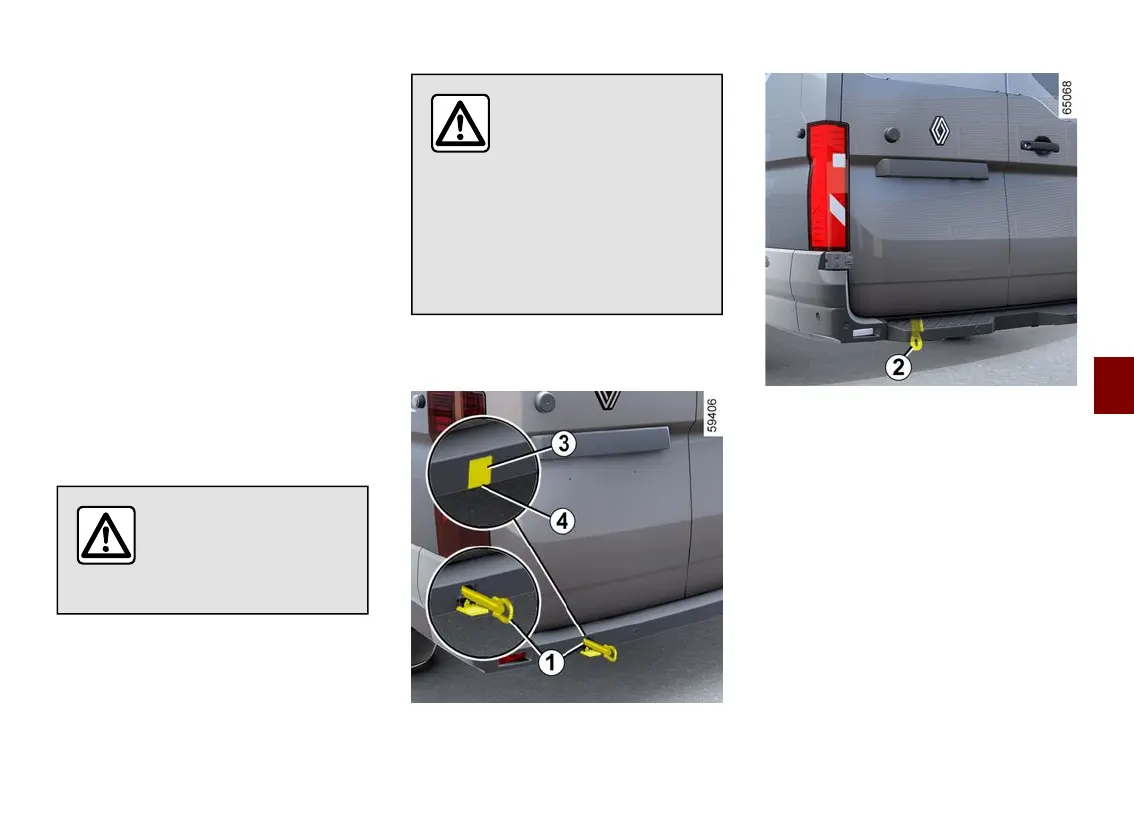 65068

2

59406

3

4

1