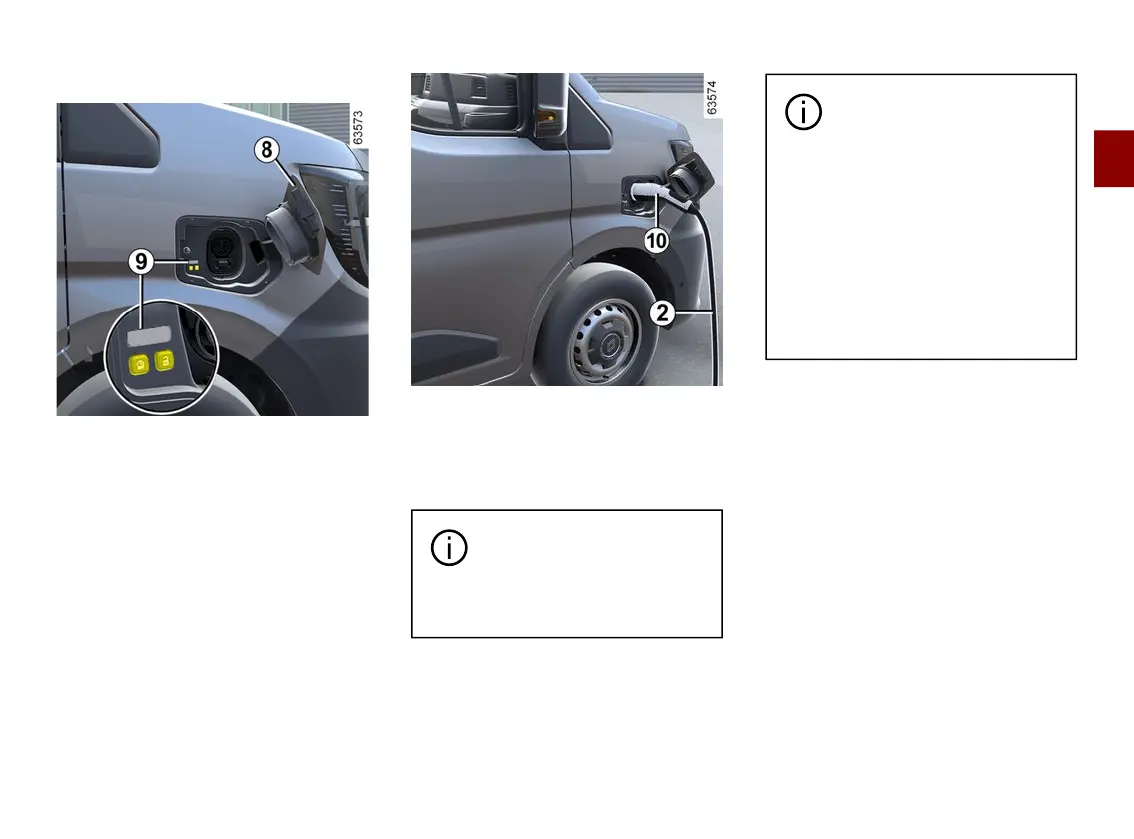 63573

8

9

63574

10

2