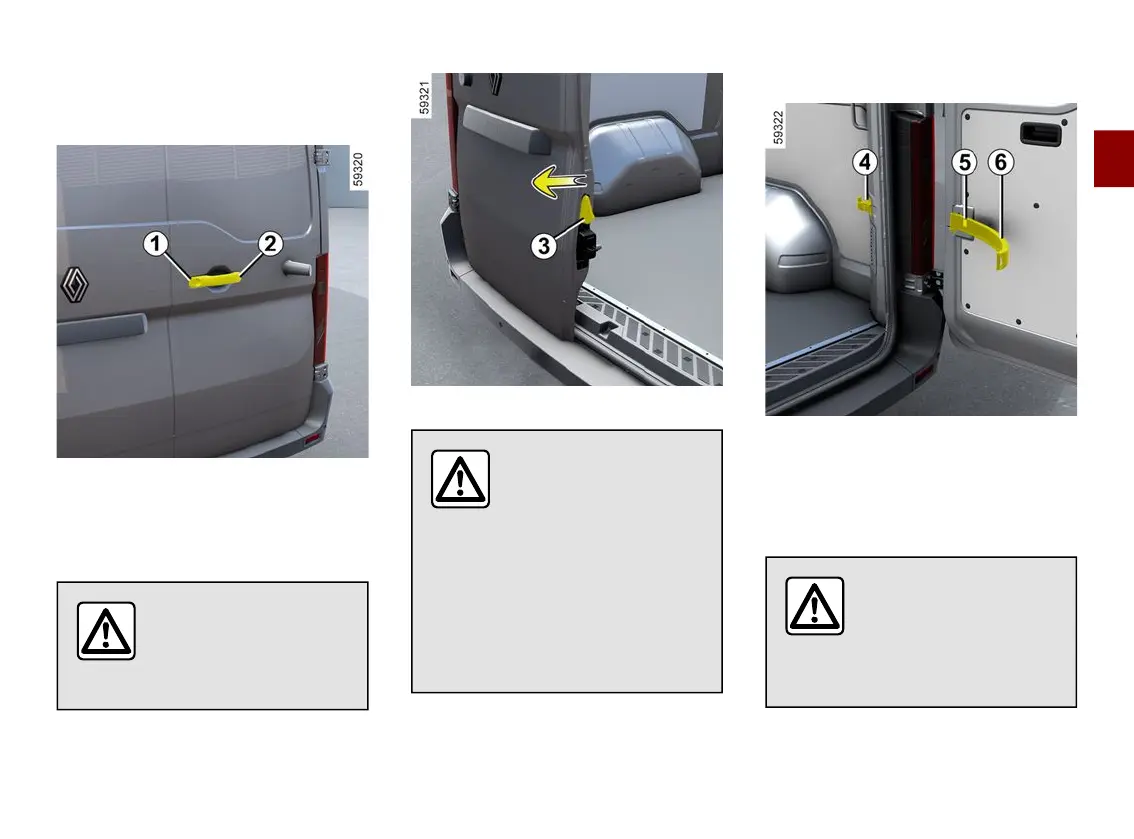 59320

1

2

59321

3

59322

4

5

6