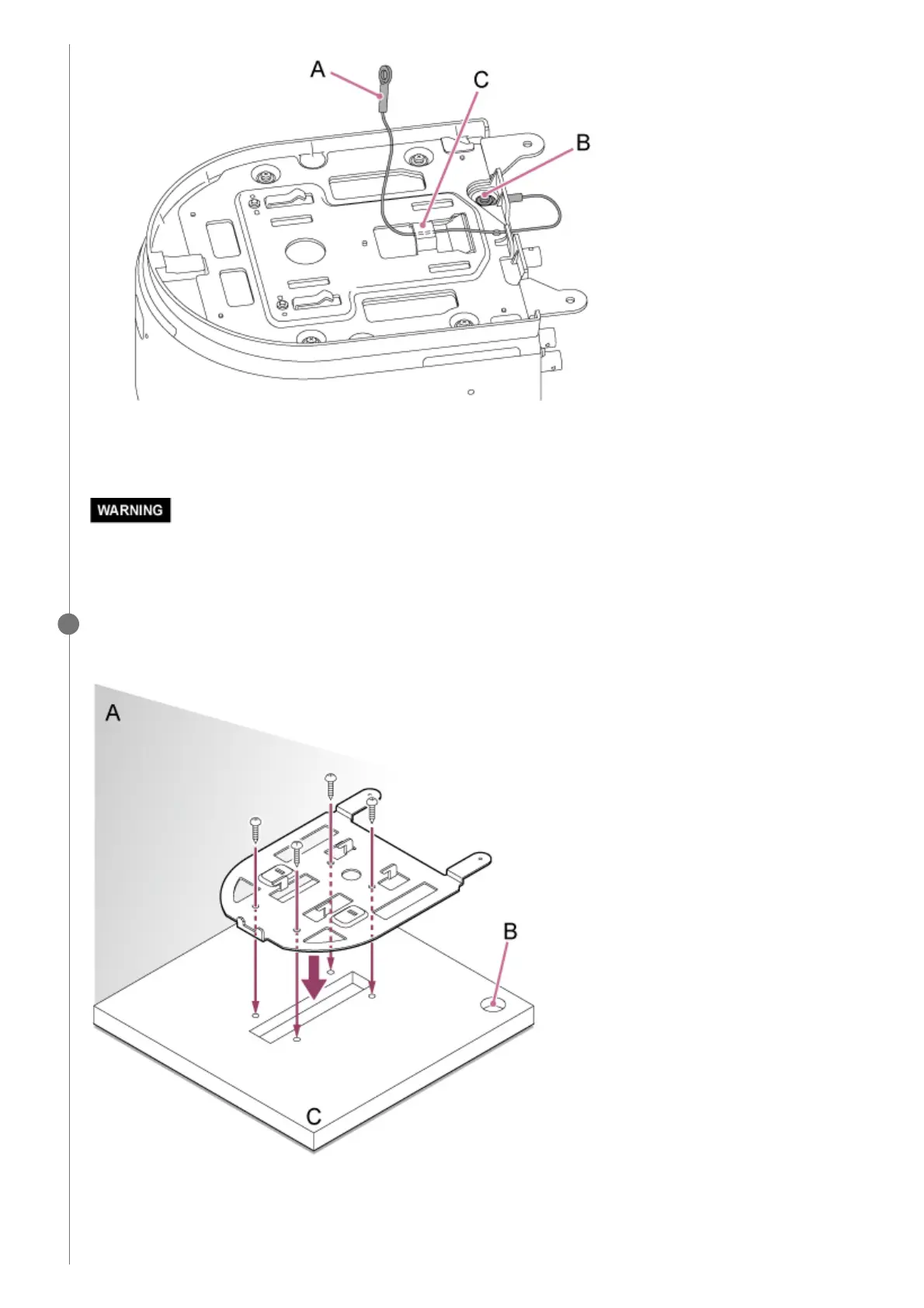 A
C
B

WARNING

A
B
C