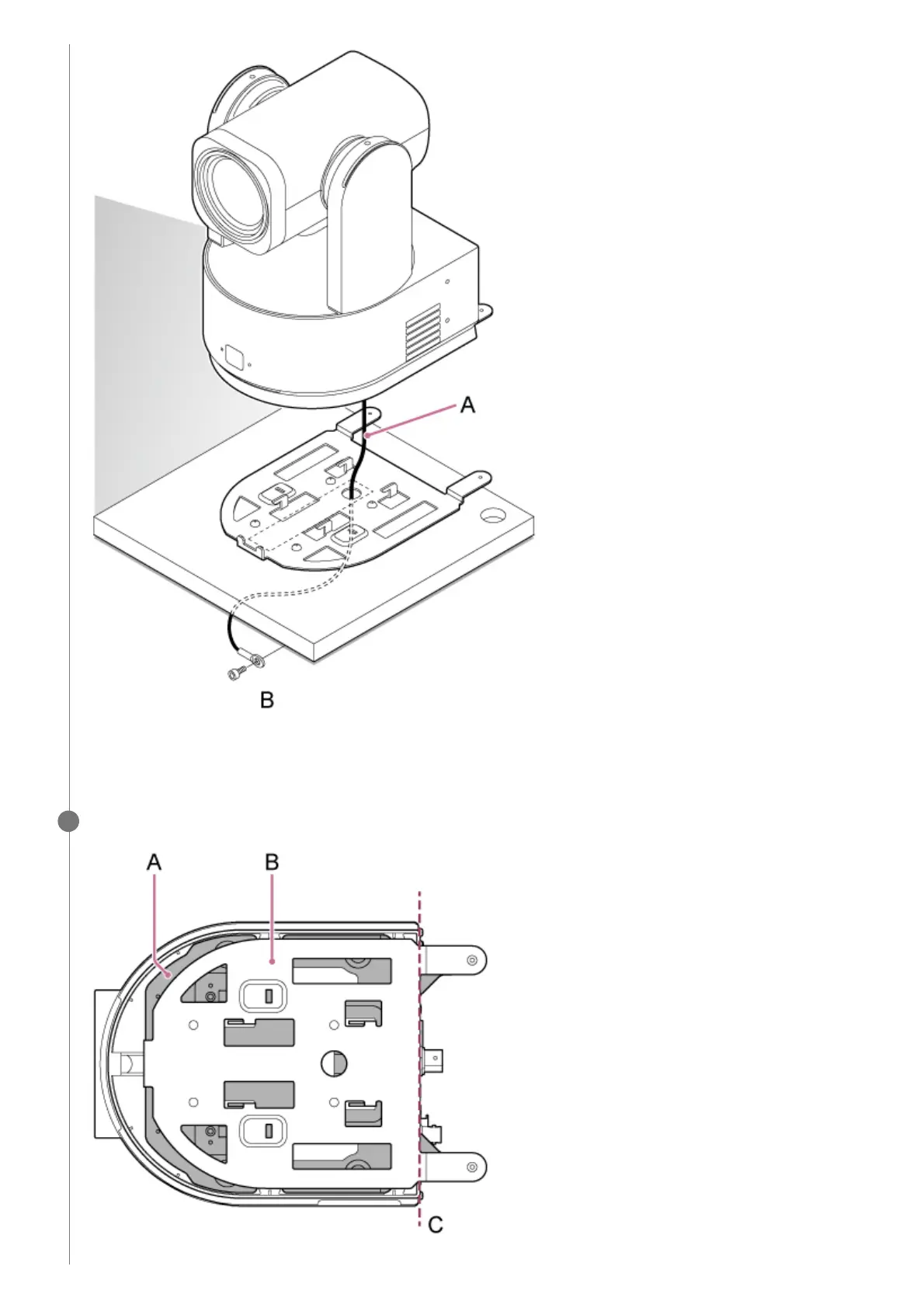 A

B

A

B

C