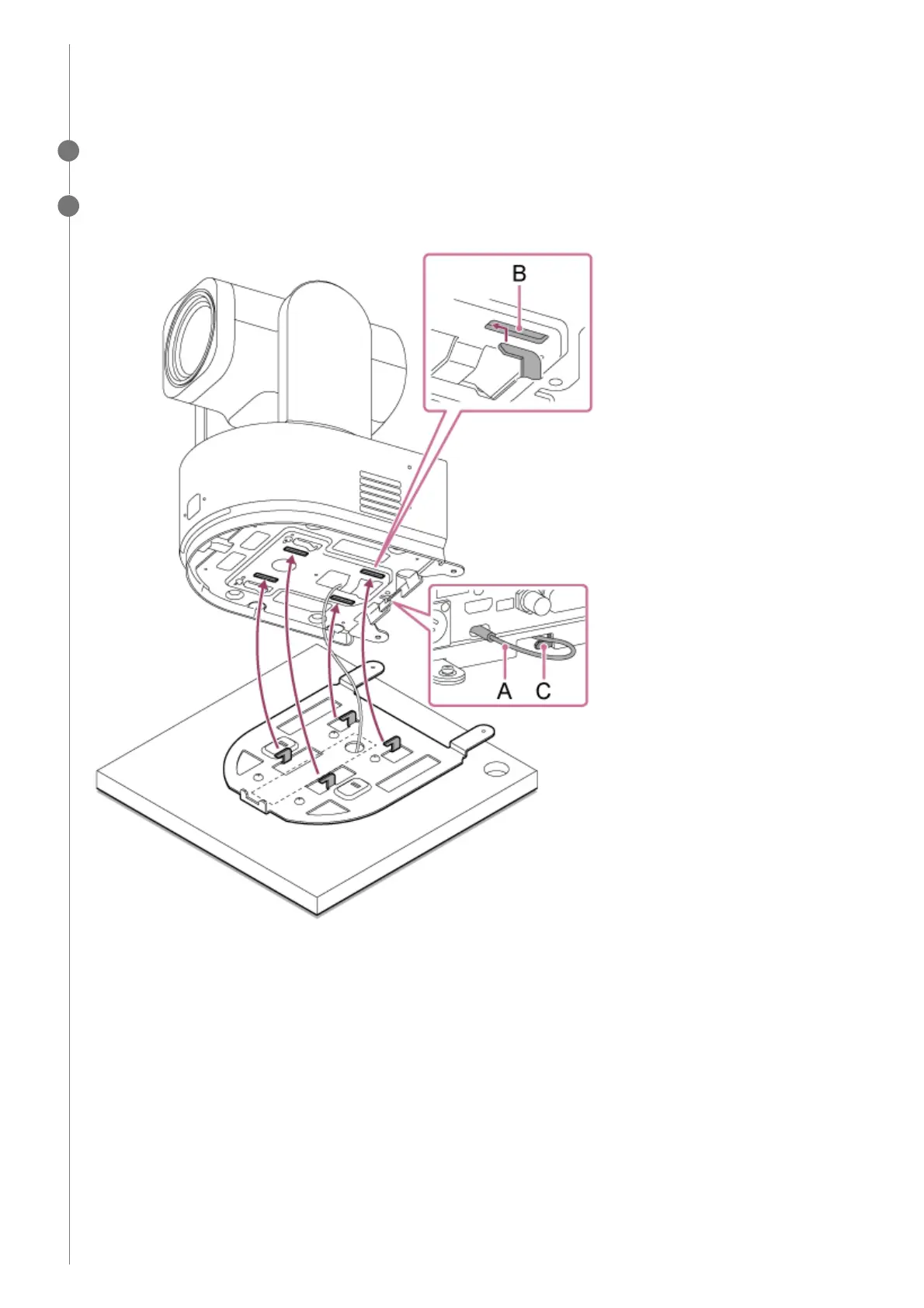 B

A C