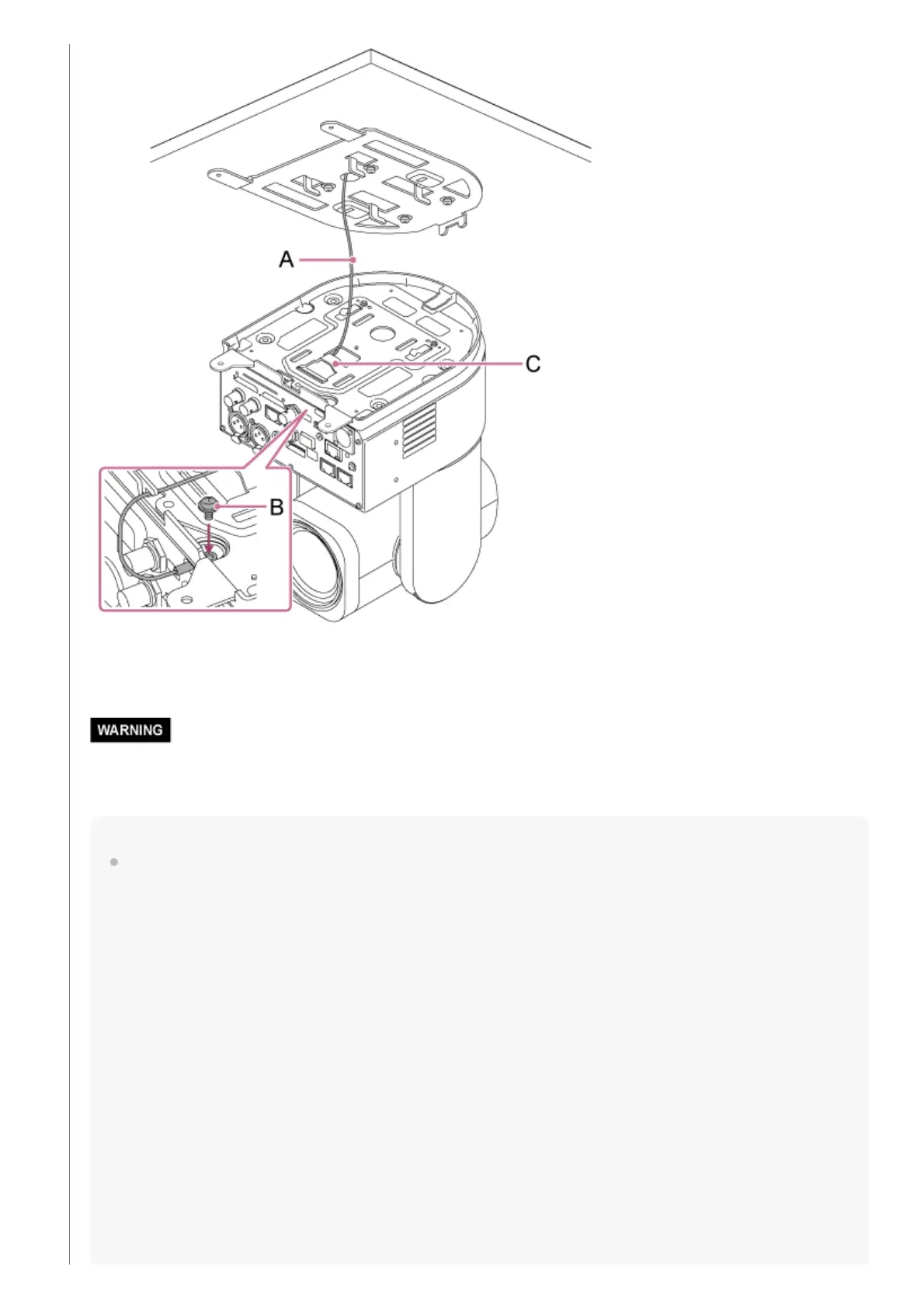 A

C

B

WARNING