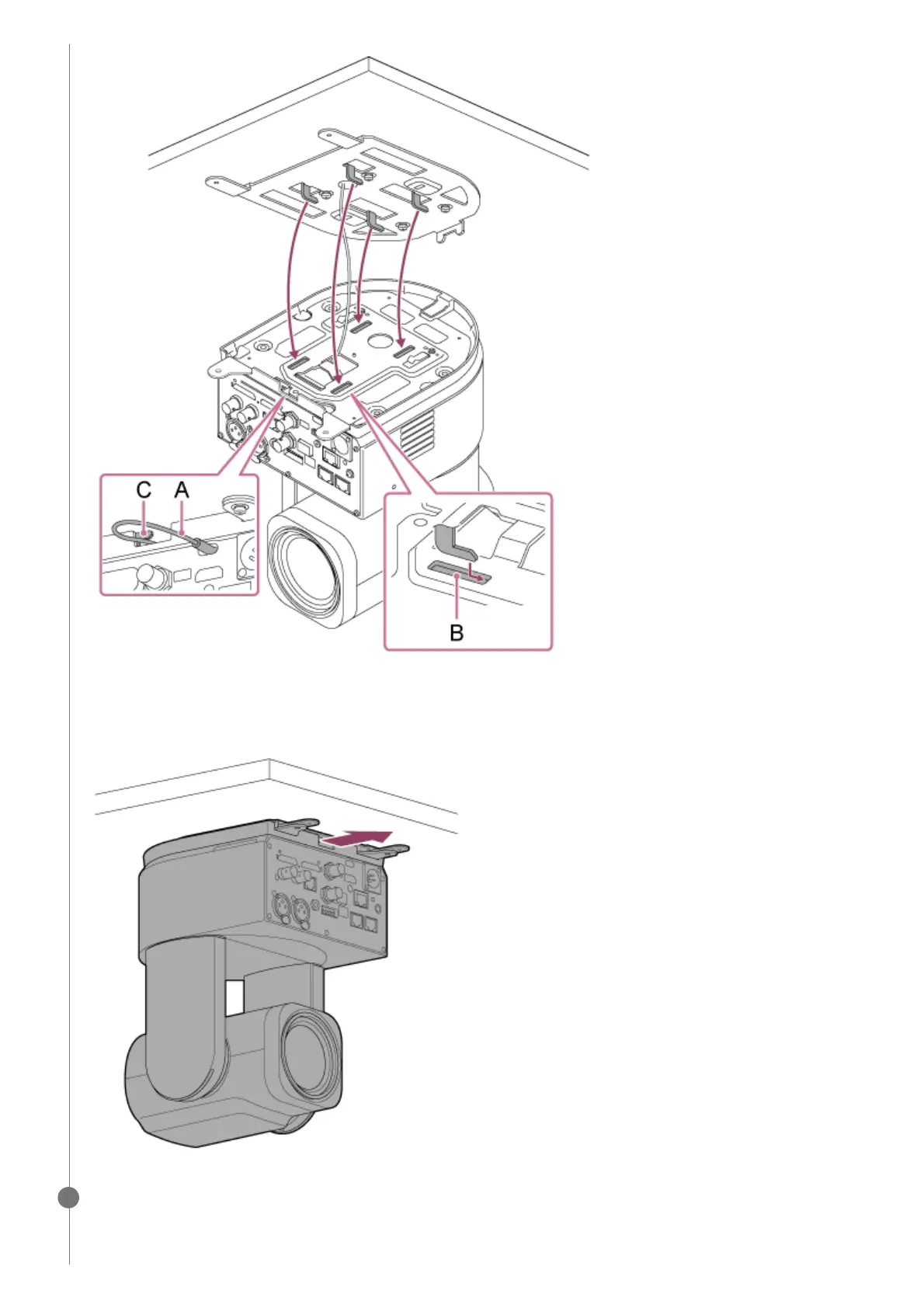 C A

B