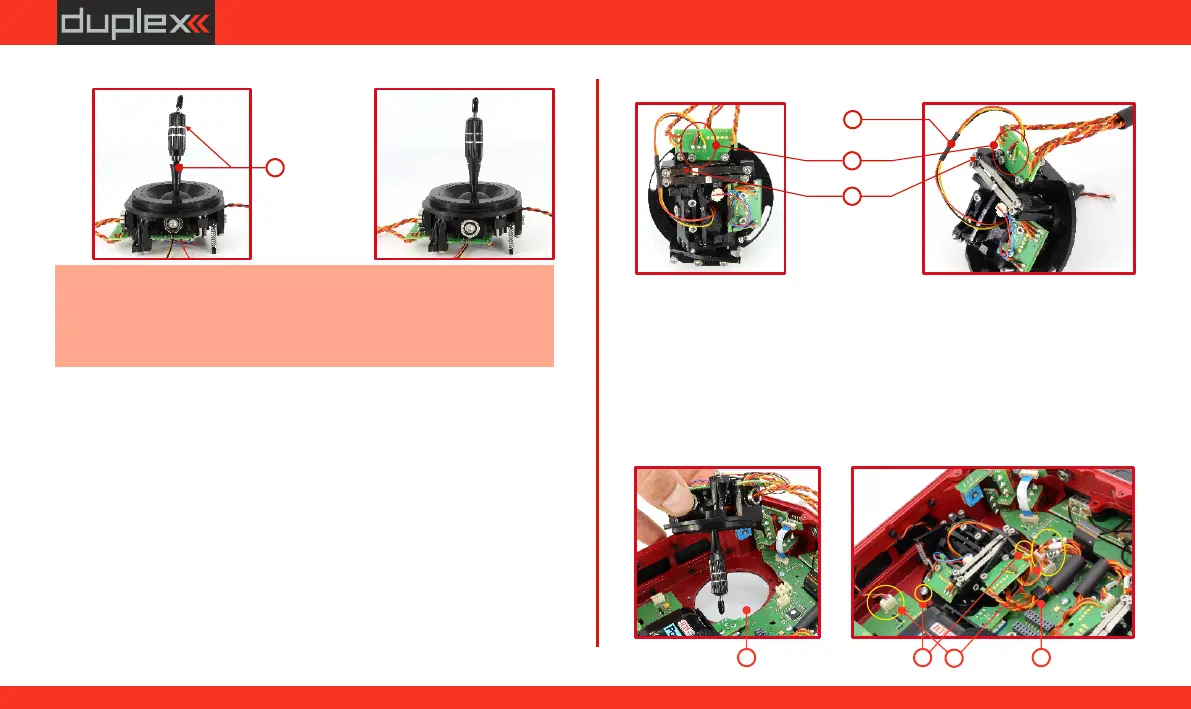 duplex