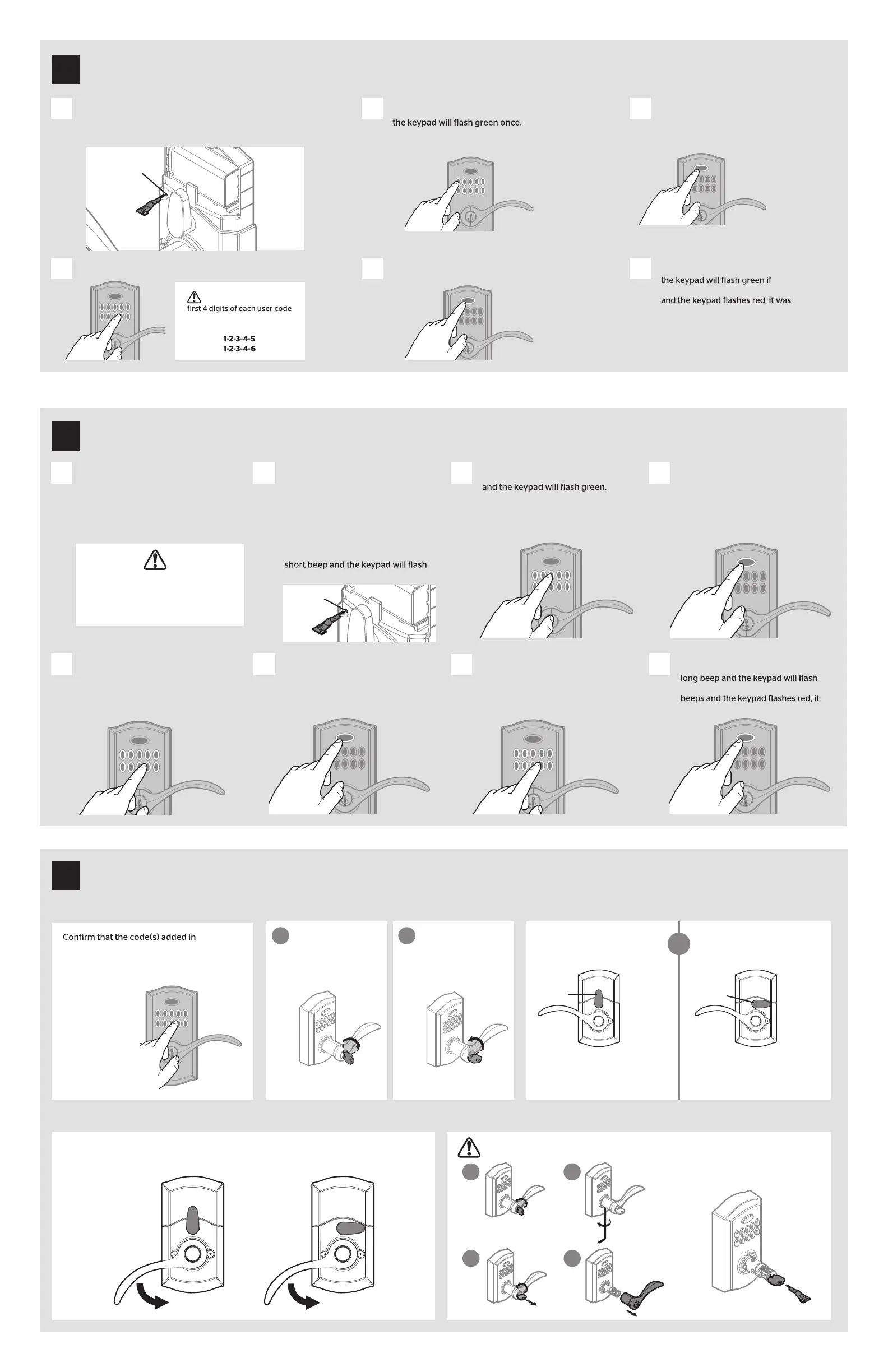 the keypad will flash green once.

first 4 digits of each user code

1-2-3-4-5
1-2-3-4-6

the keypad will flash green if

and the keypad flashes red, it was

and the keypad will flash green.

short beep and the keypad will flash

long beep and the keypad will flash

beeps and the keypad flashes red, it

Confirm that the code(s) added in