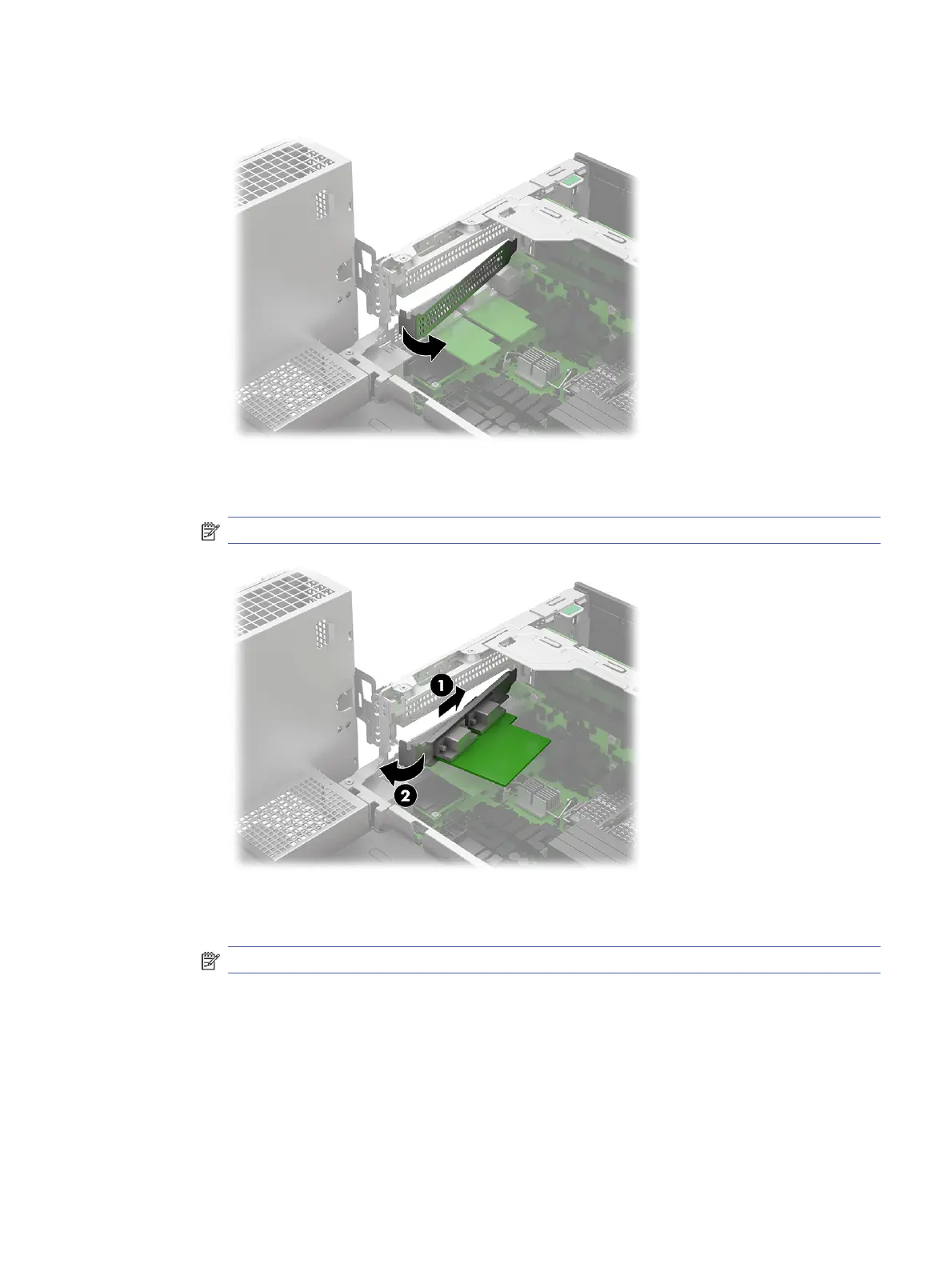 1

2