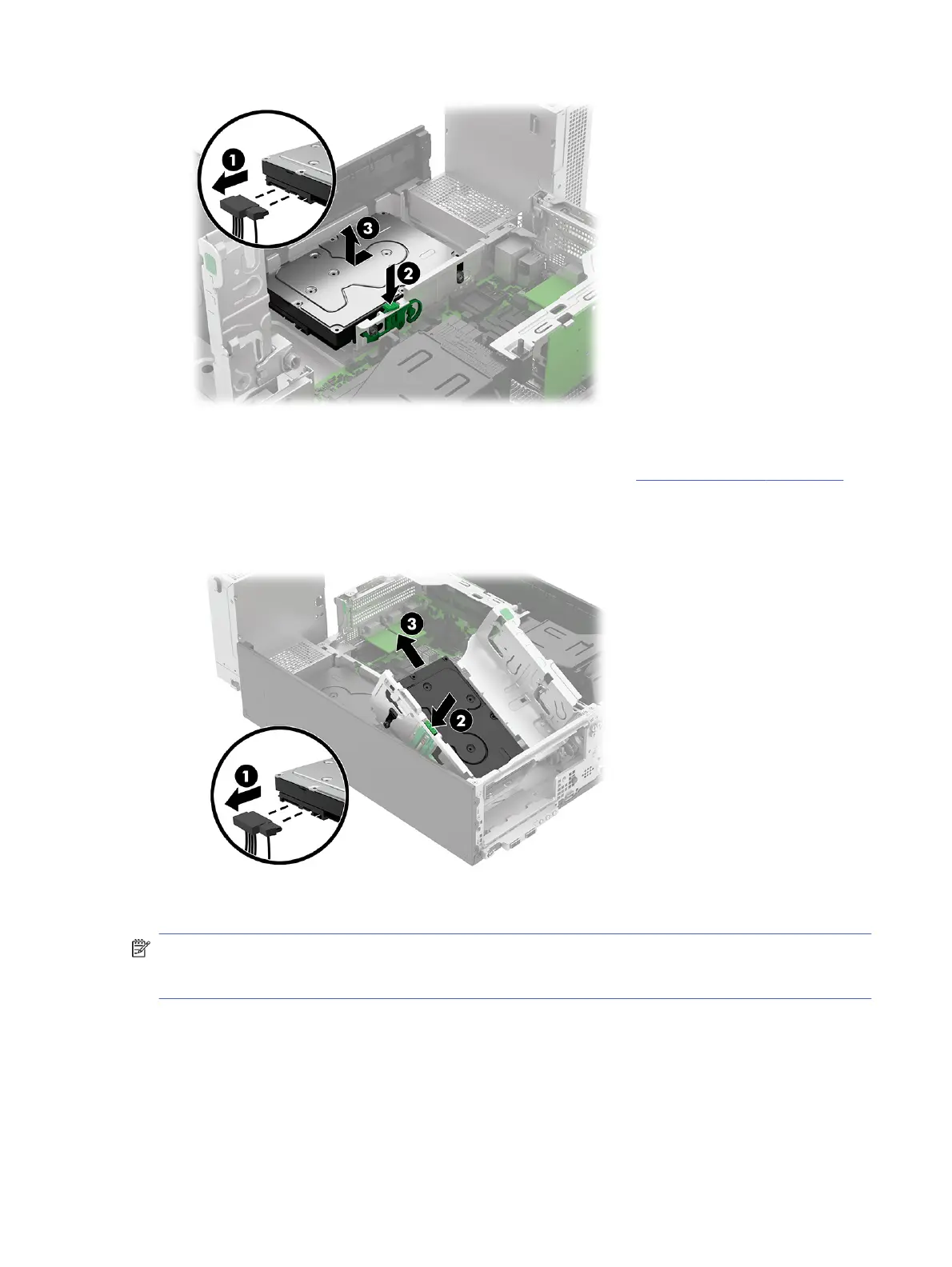 1

3

2

3

2

1