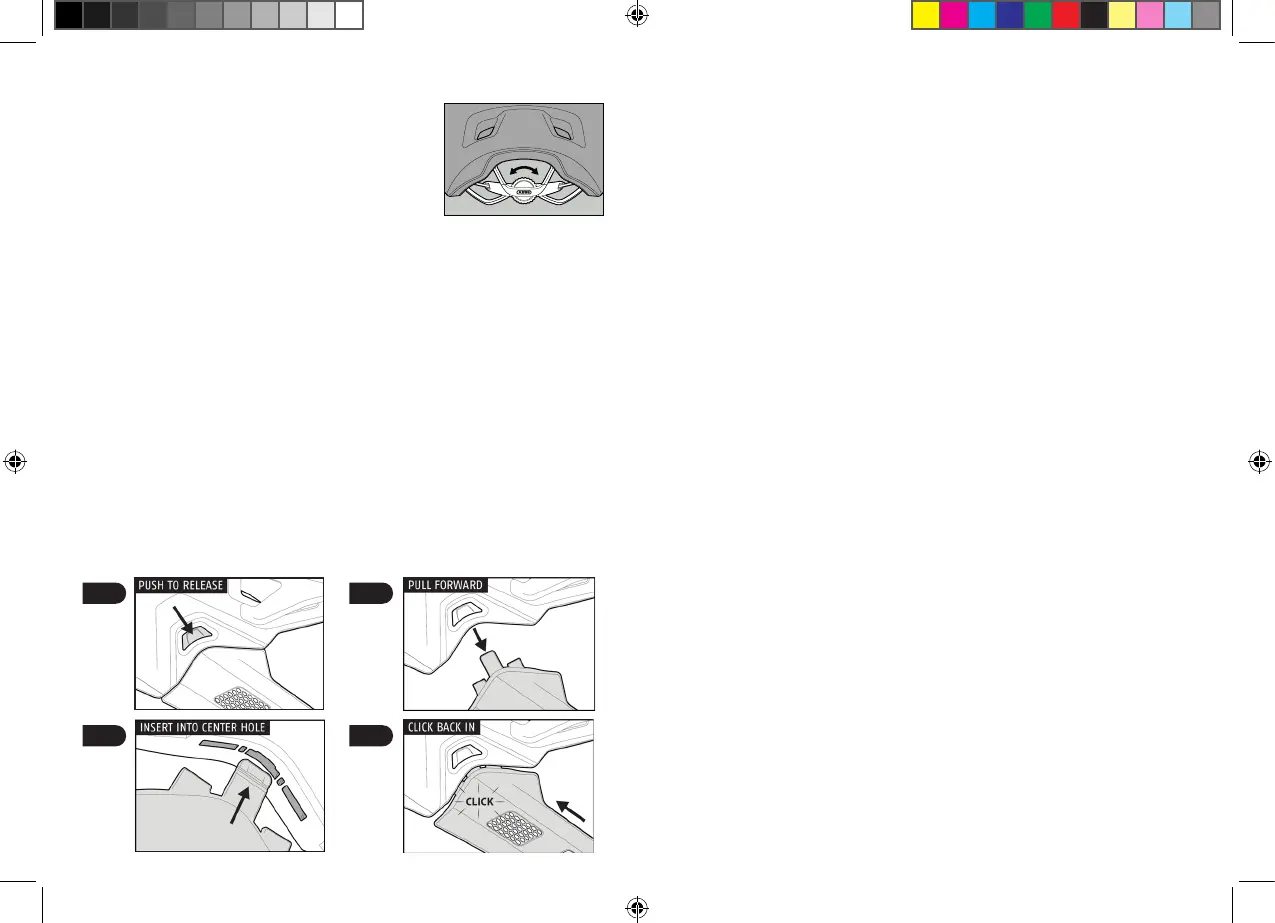 PUSH TO RELEASE

PULL FORWARD

INSERT INTO CENTER HOLE

CLICK BACK IN

CLICK