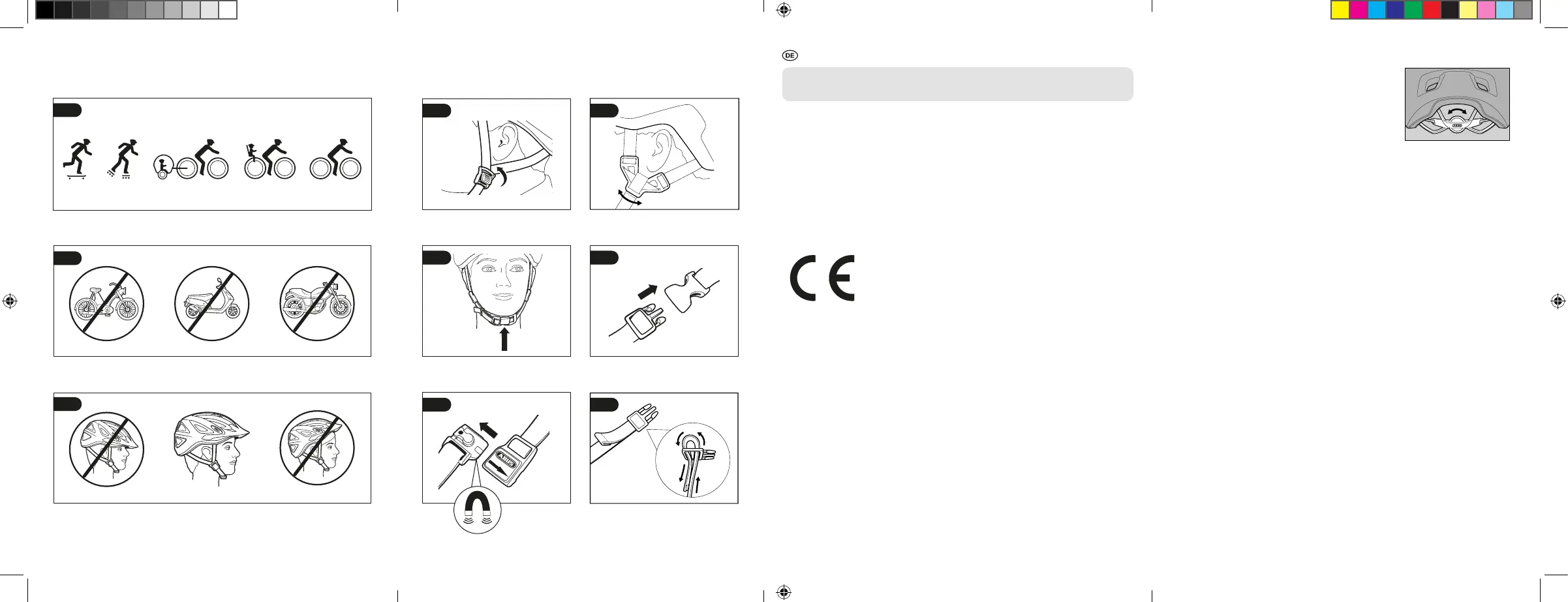 DE

CE