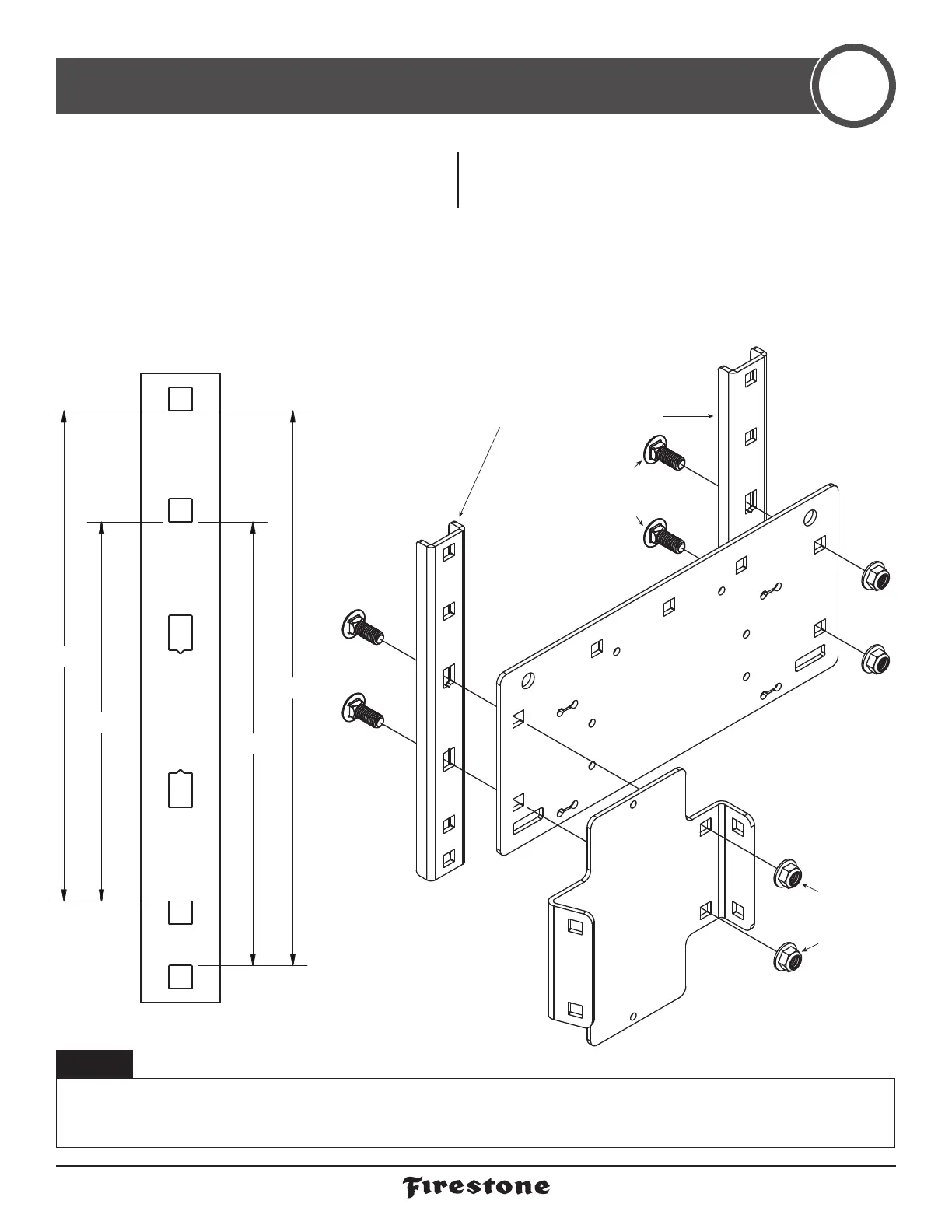 Firestone