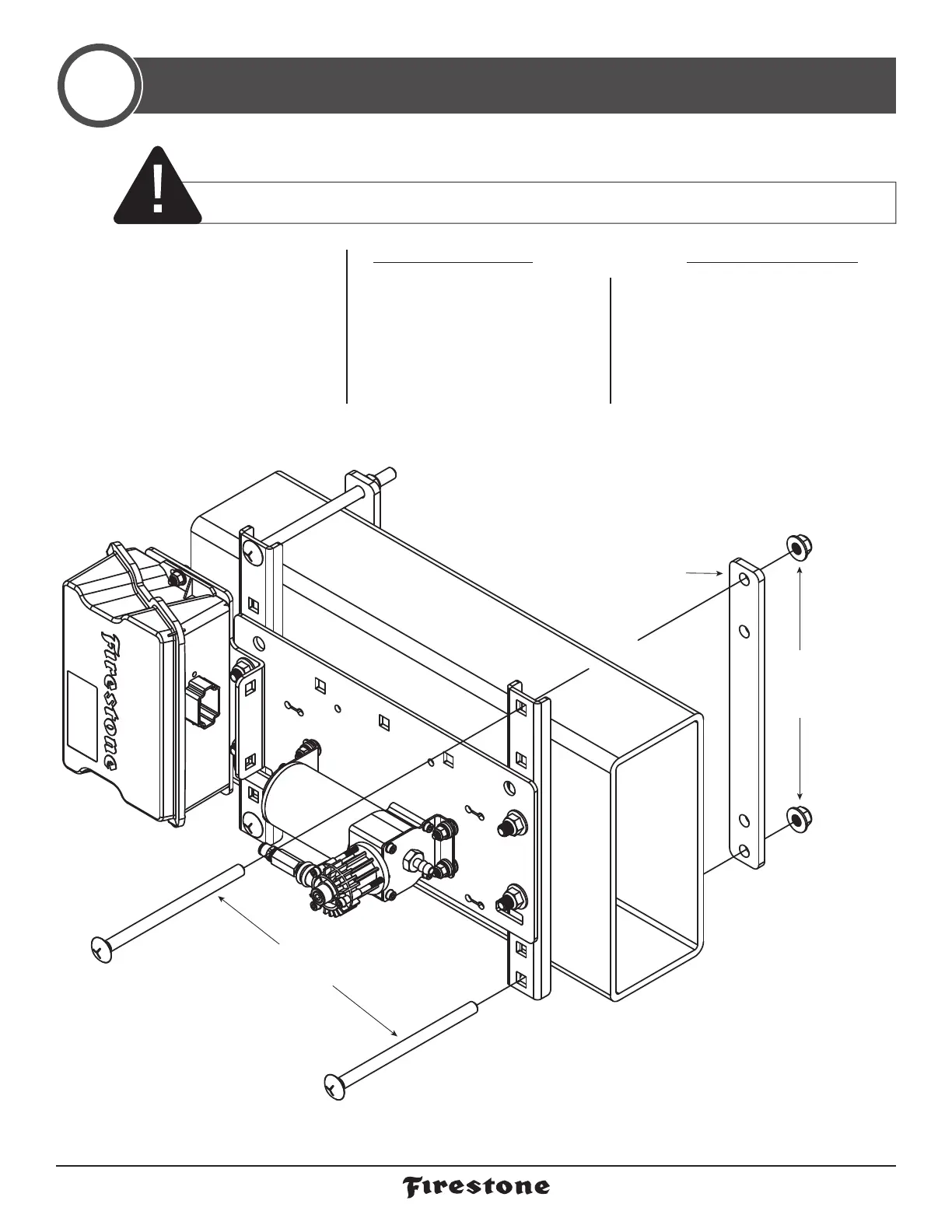 Firestone

Firestone