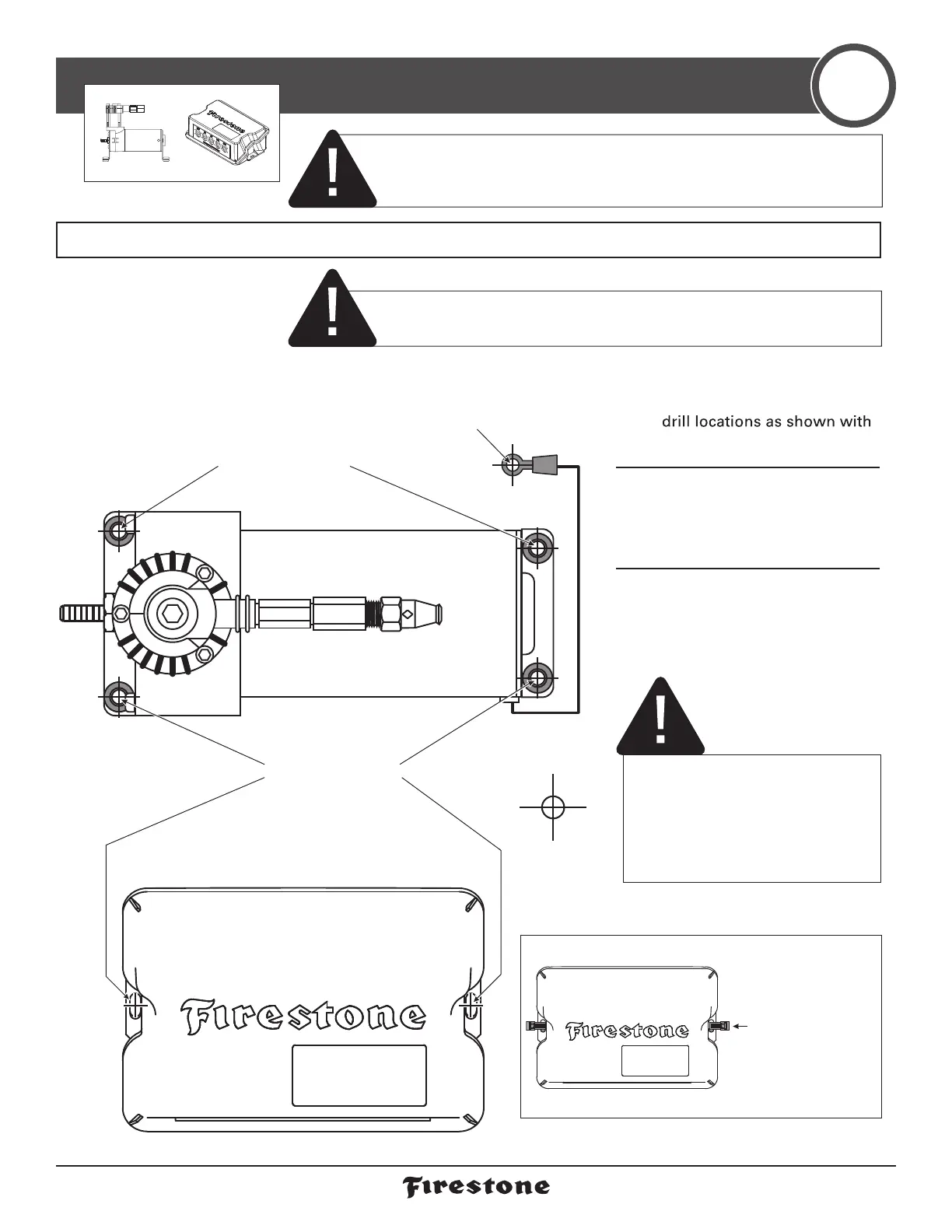 drill locations as shown with

Firestone

Firestone

Firestone