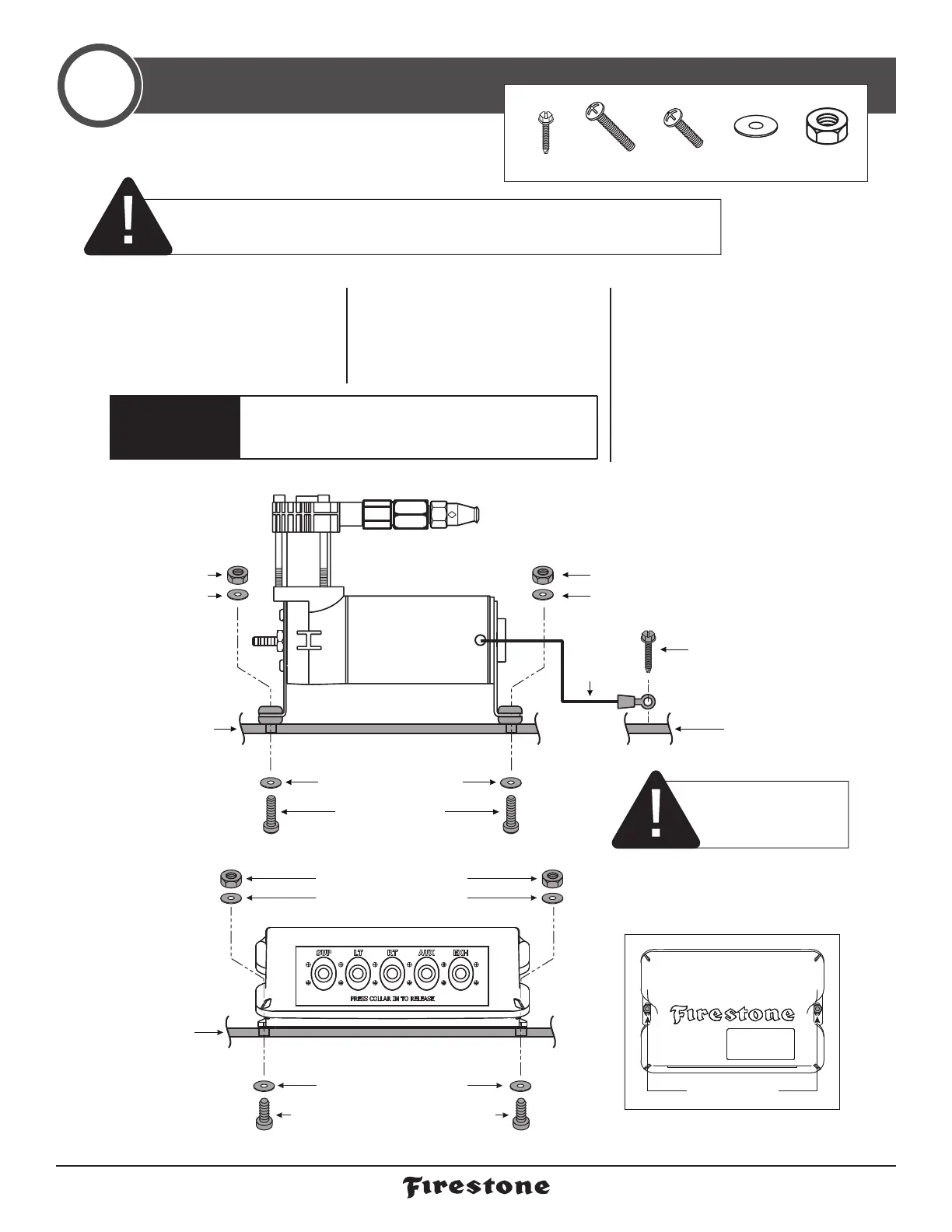 SUP LT RT AUX EXH

PRESS COLLAR IN TO RELEASE

Firestone

Firestone