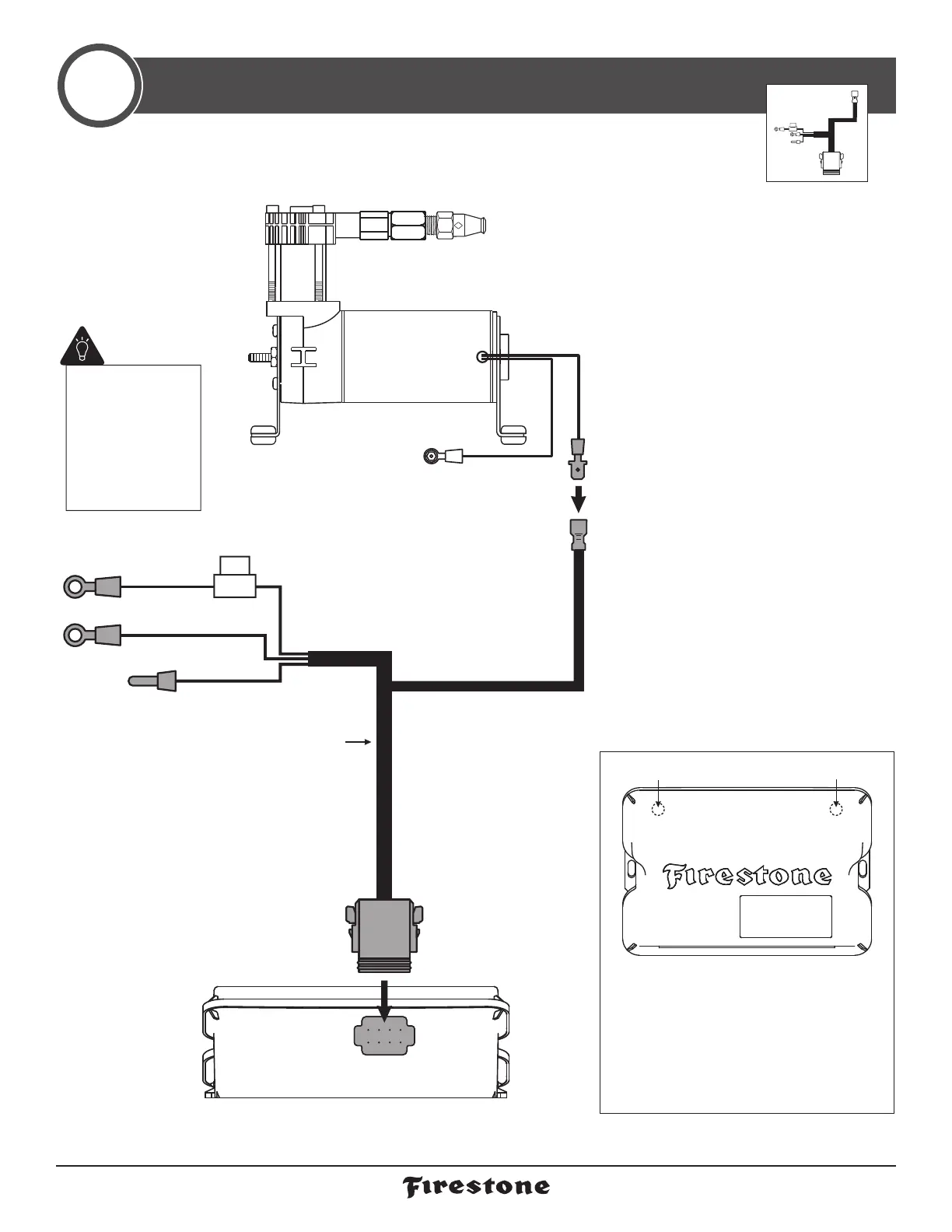 Firestone

Firestone