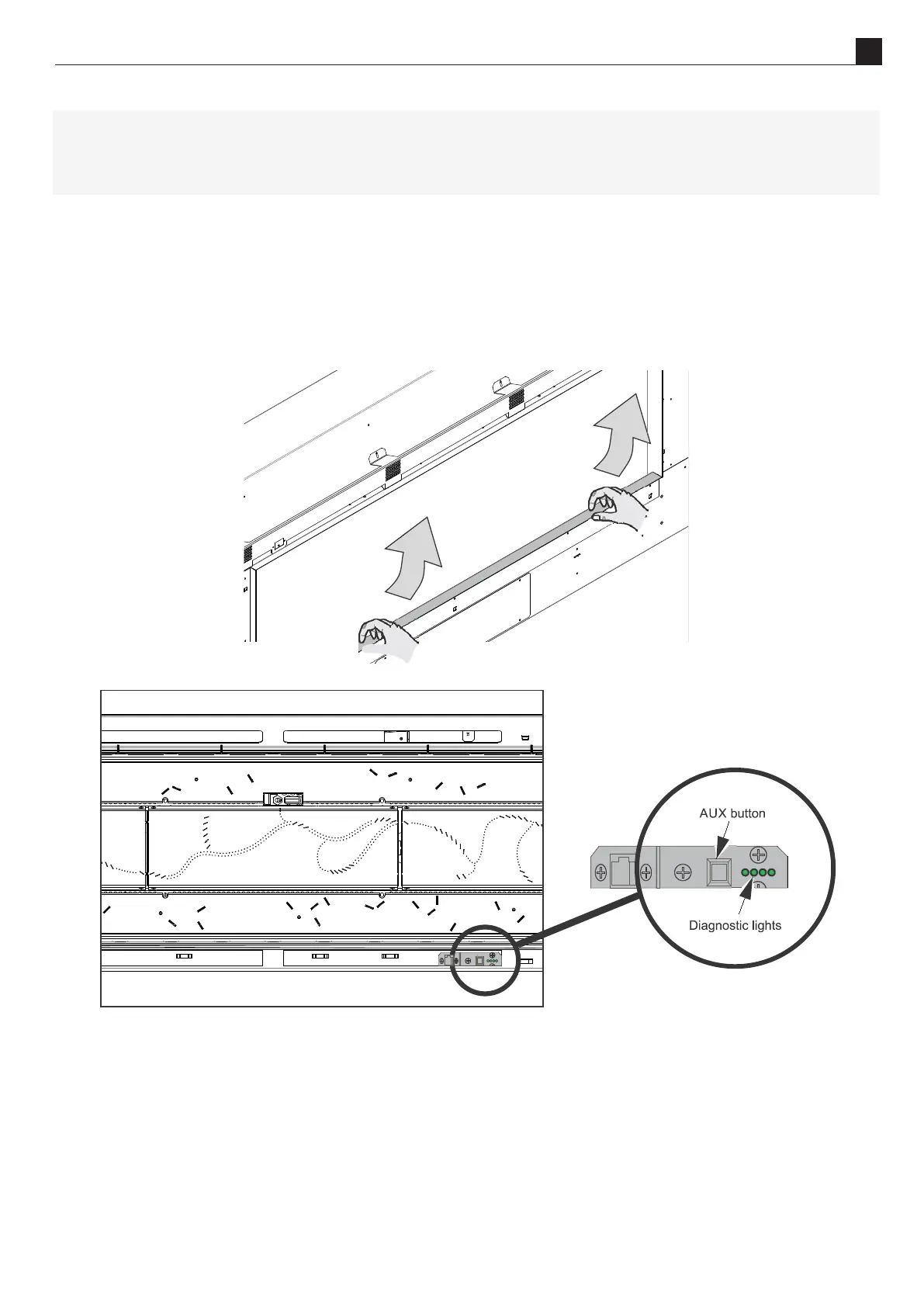 AUX button

Diagnostic lights