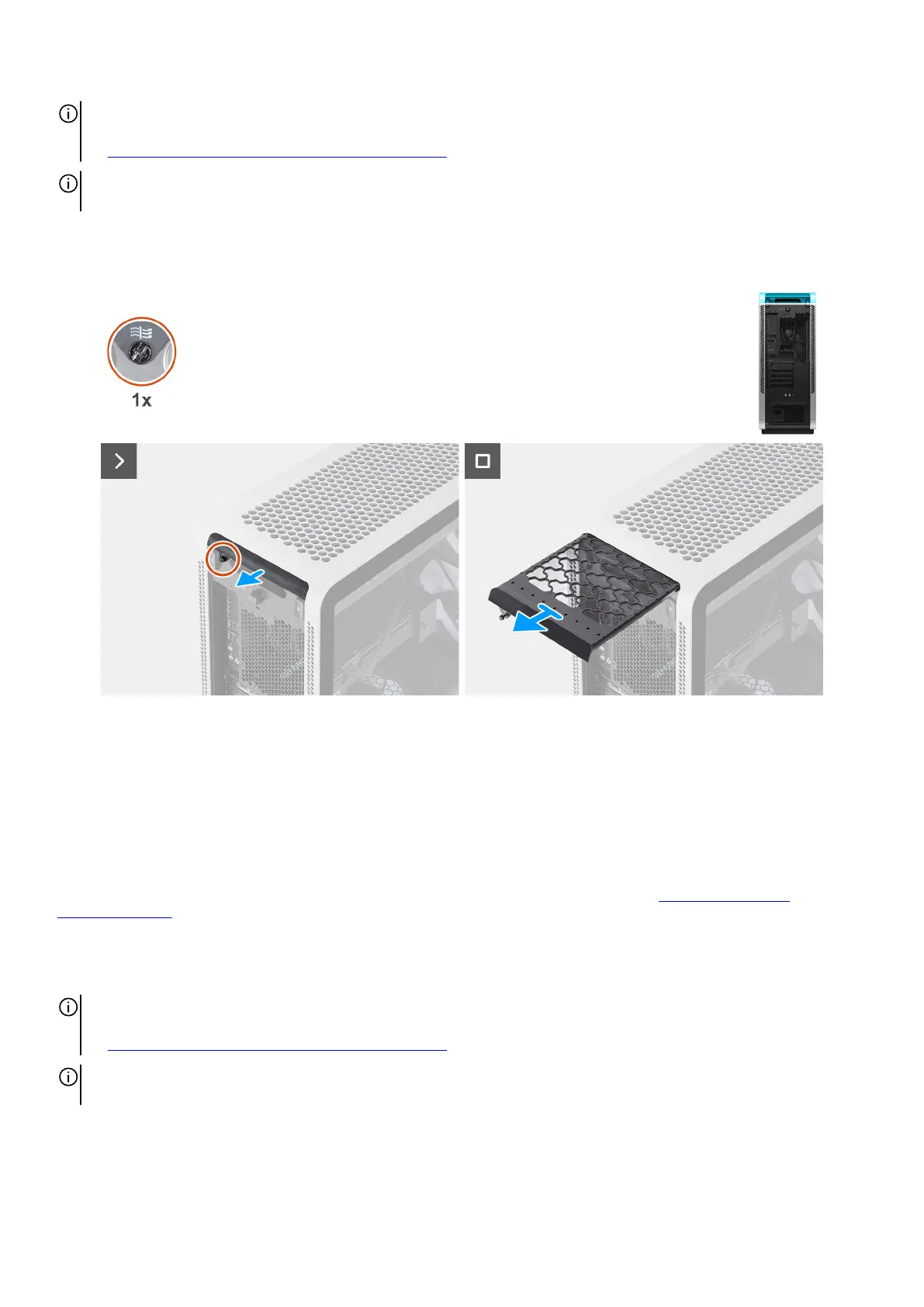 1x