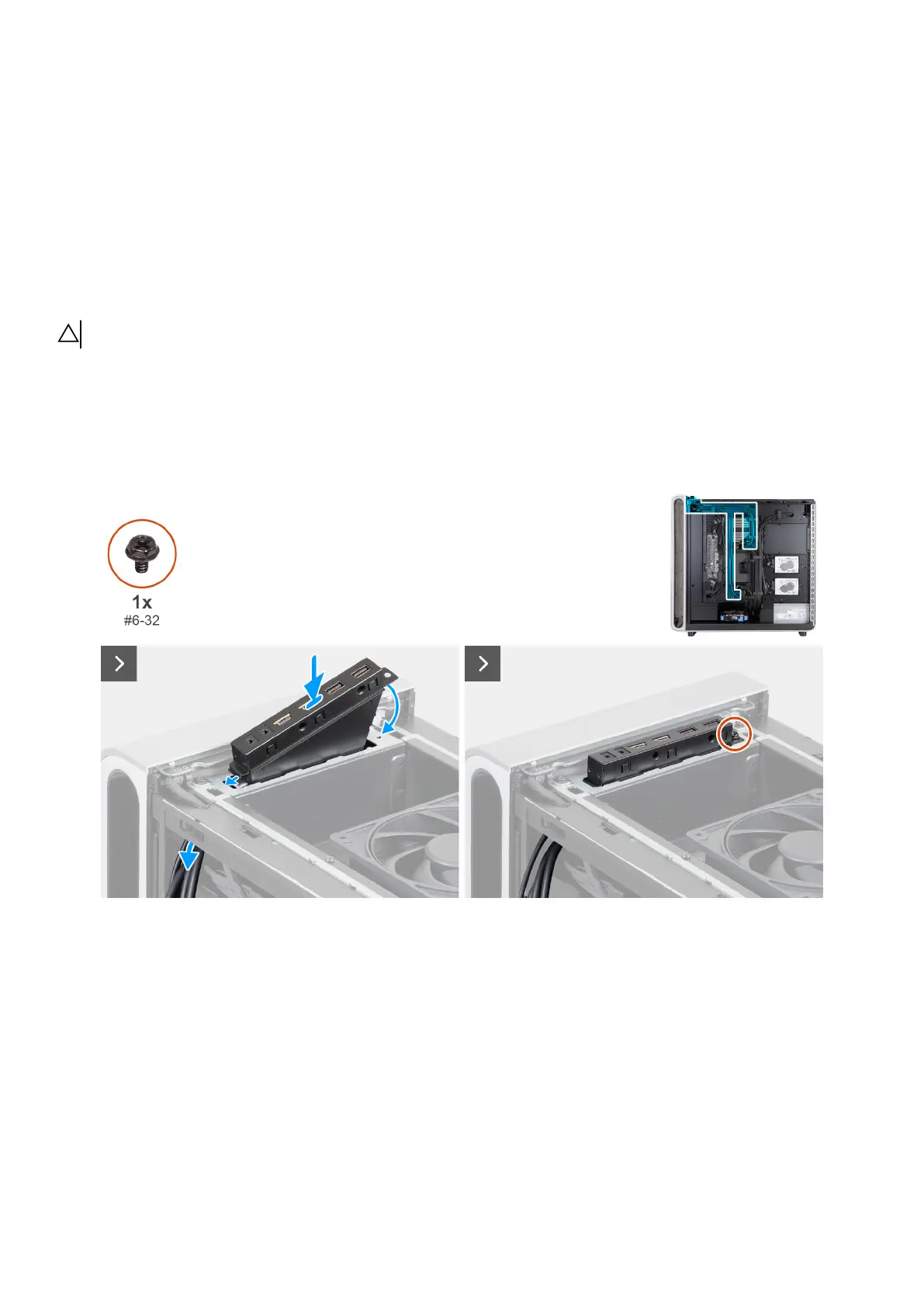 1x
#6-32