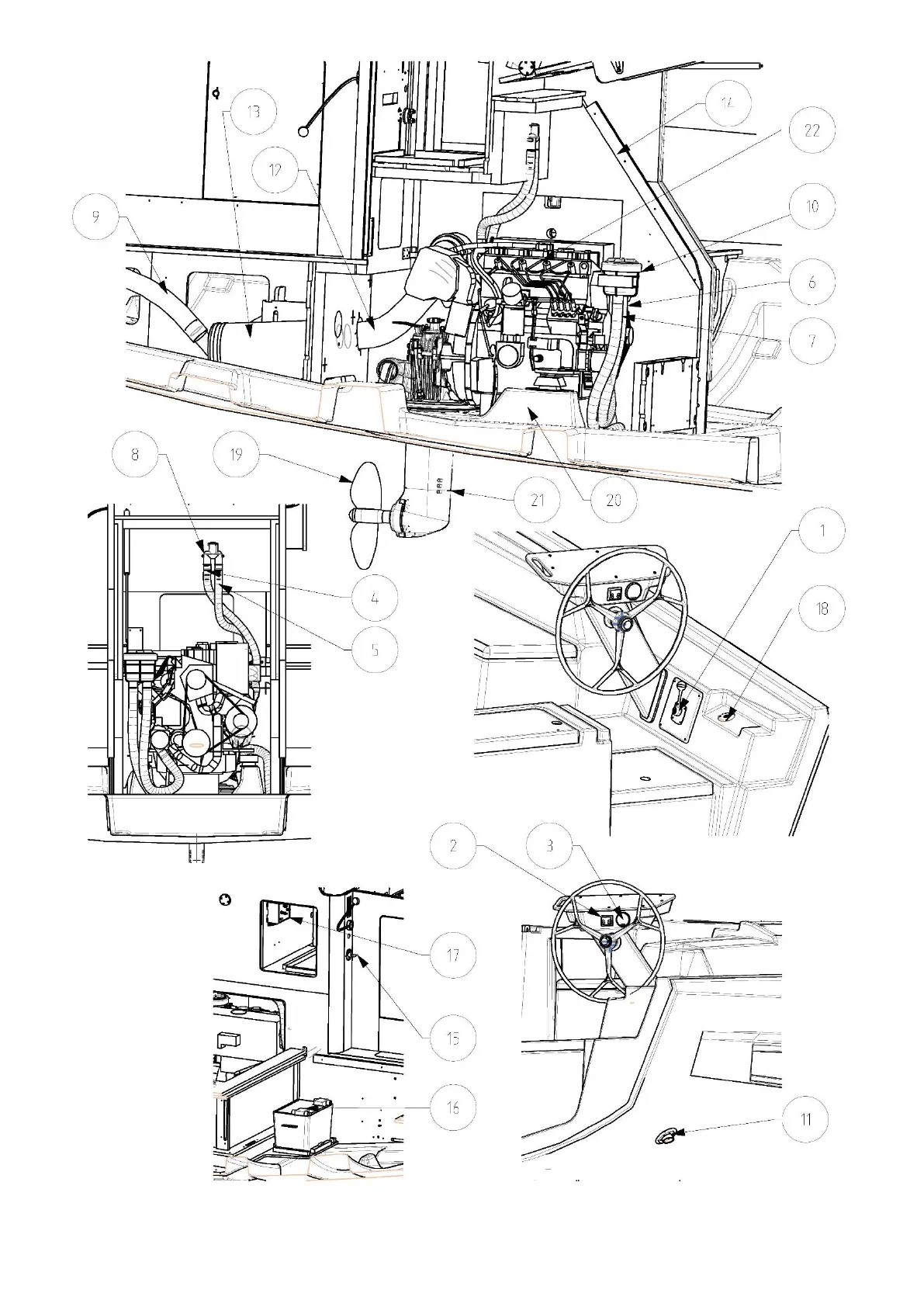 13
14
22
12
10
9
6
7
8
19
21
20
1
4
18
5
2
3
17
15
16
11