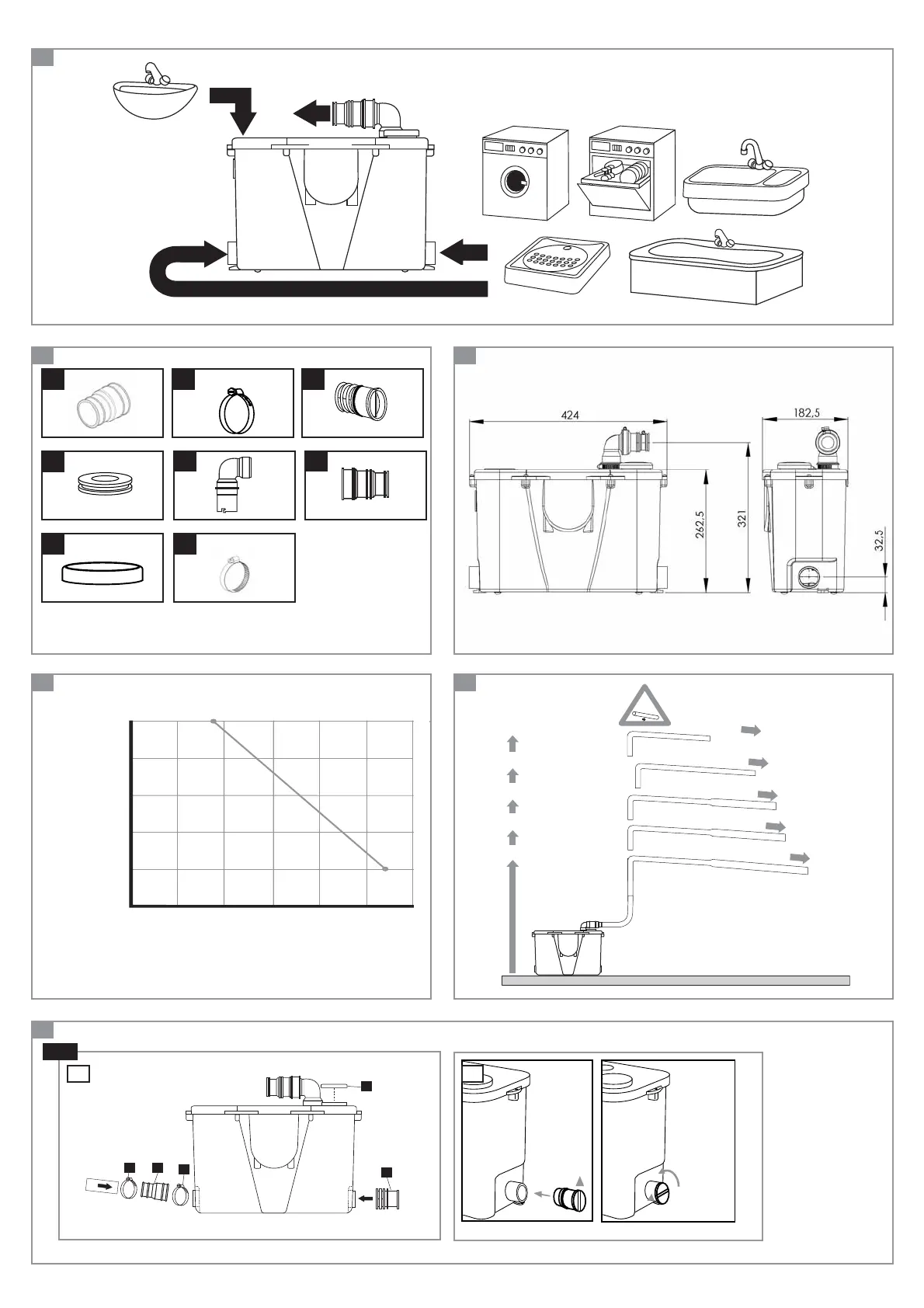 424

182,5

262,5

321

32,5