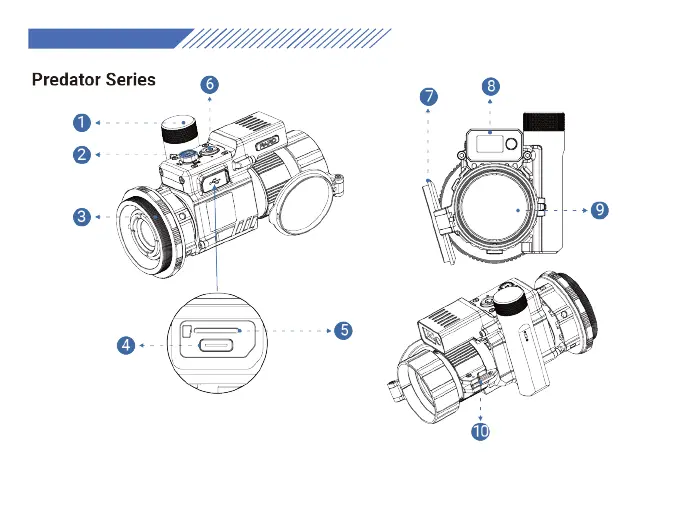 Predator Series

1
2
3
4
5
6
7
8
9
10