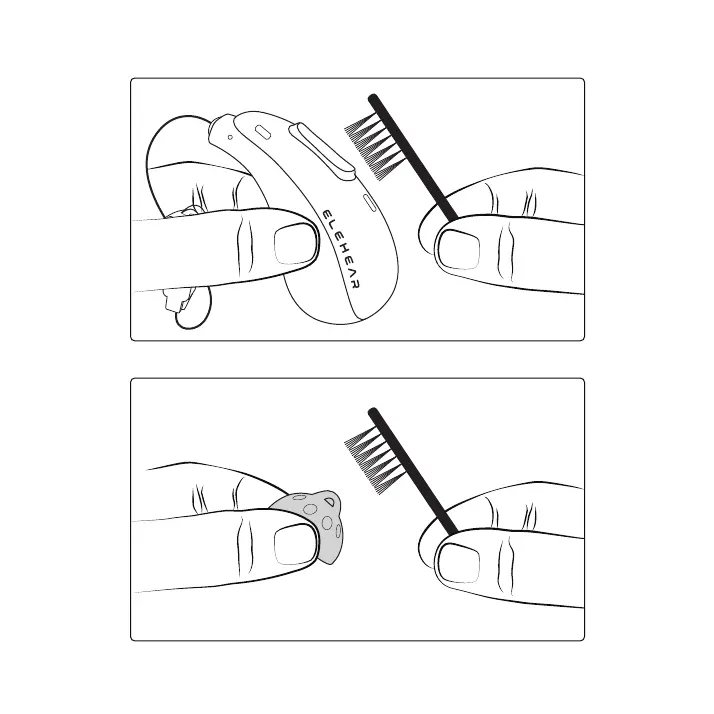 ELEHEAR