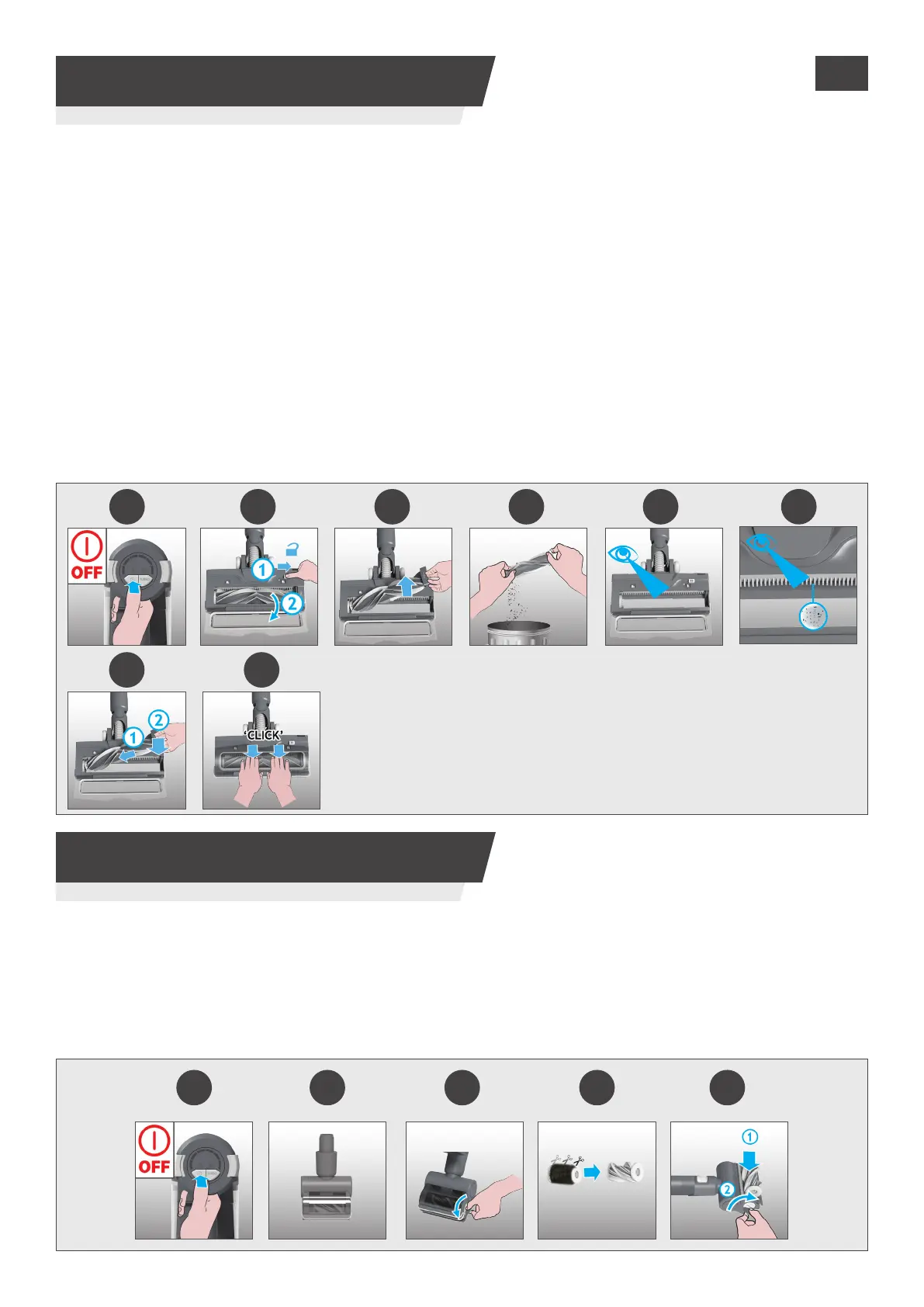 OFF

1

2

1

2

'CLICK'

OFF

1

2