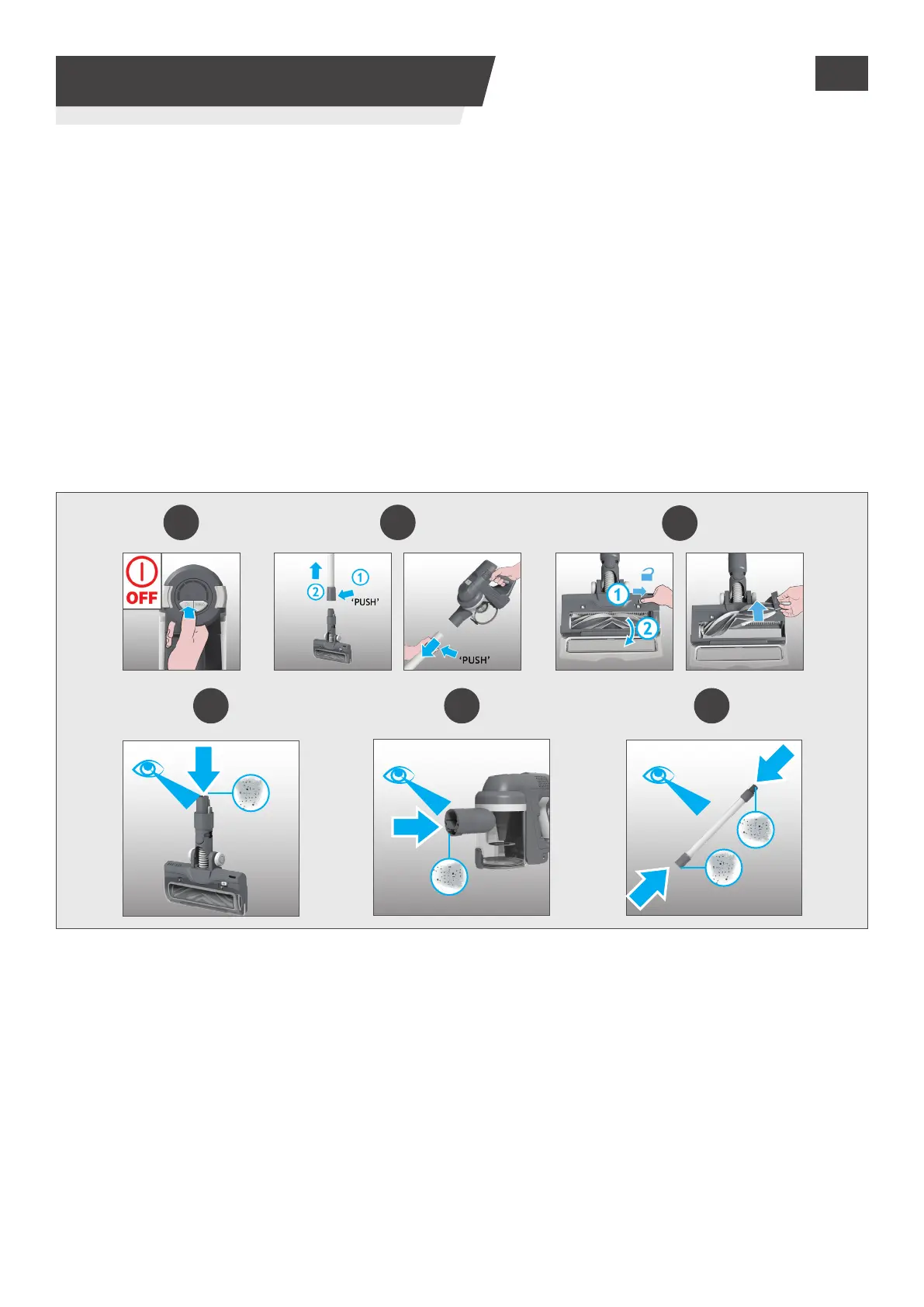 OFF

1
2
'PUSH'

'PUSH'

1
2