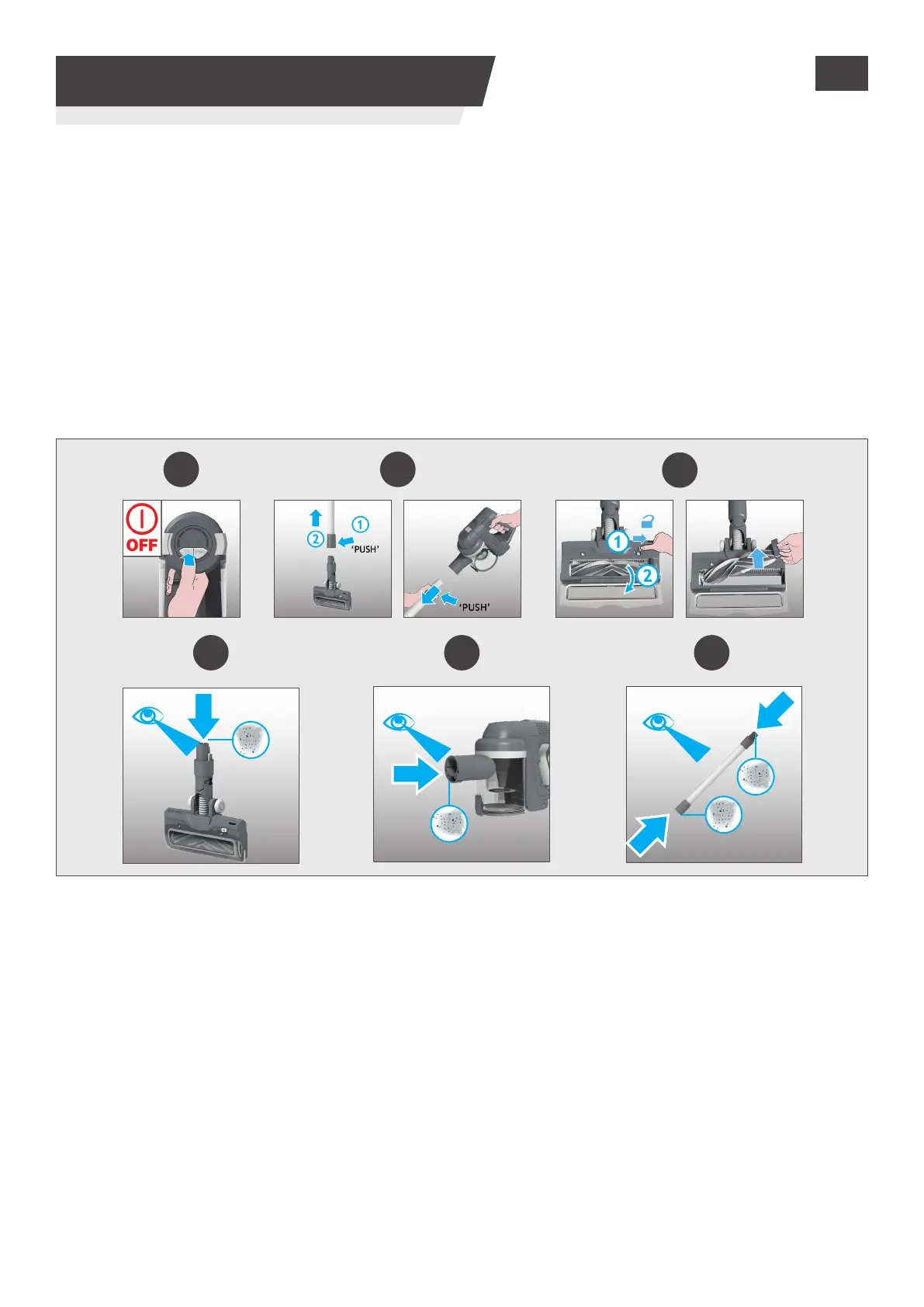 OFF

②
①
'PUSH'

'PUSH'

①
②